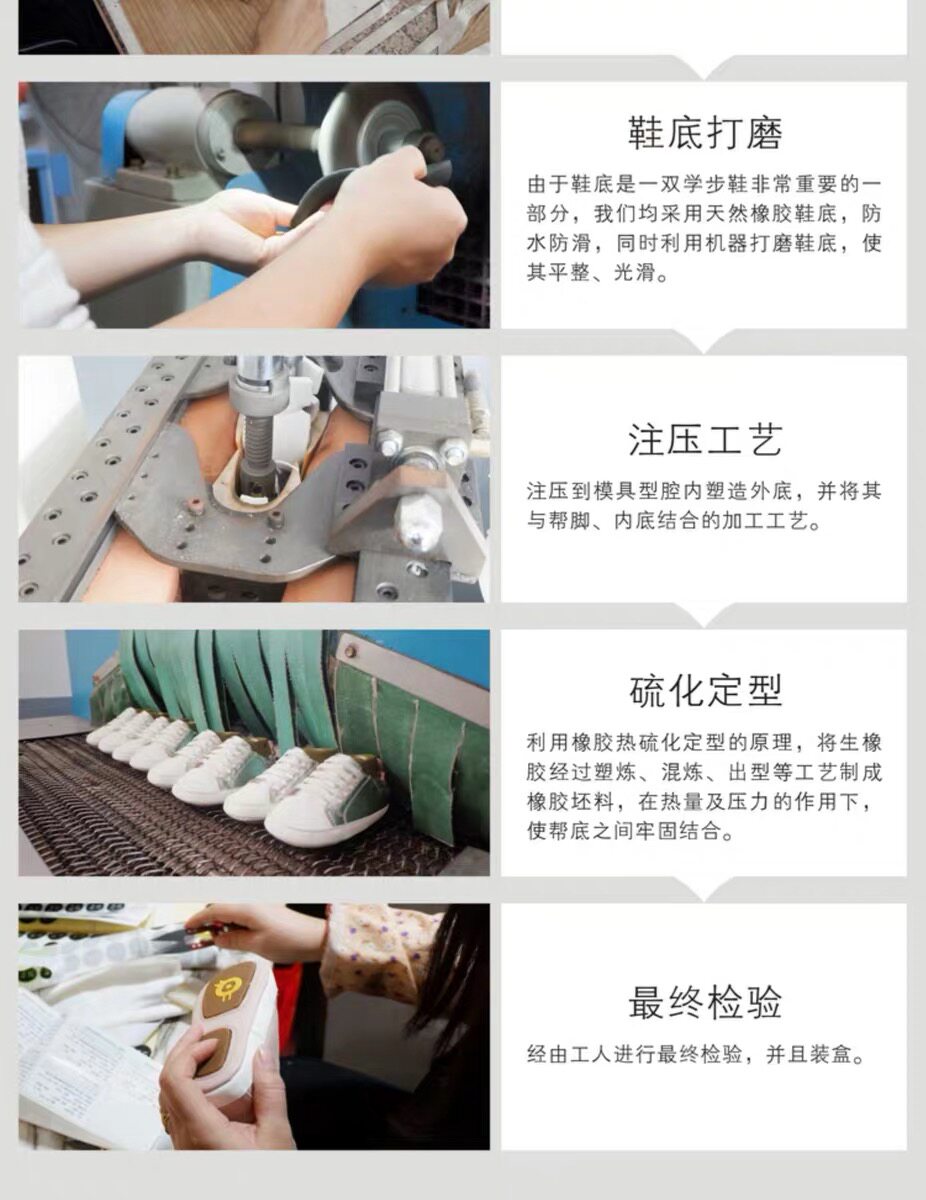 鞋底打磨

由于鞋底是一双学步鞋非常重要的一部分，我们均采用天然橡胶鞋底，防水防滑，同时利用机器打磨鞋底，使其平整、光滑。

注压工艺

注压到模具型腔内塑造外底，并将其与帮脚、内底结合的加工工艺。

硫化定型

利用橡胶热硫化定型的原理，将生橡胶经过塑炼、混炼、出型等工艺制成橡胶坯料，在热量及压力的作用下，使帮底之间牢固结合。

最终检验

经由工人进行最终检验，并且装盒。