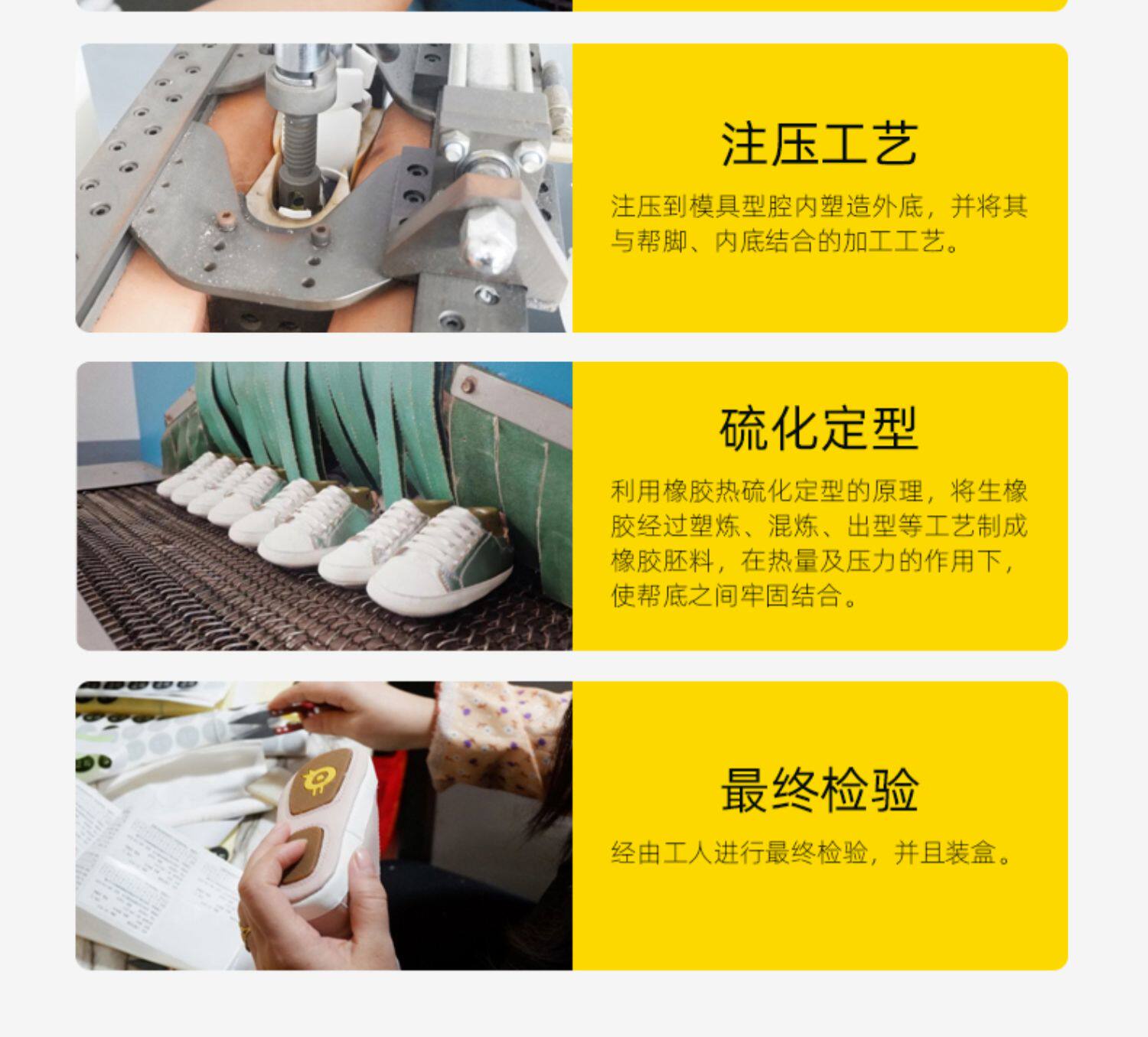 注压工艺

注压到模具型腔内塑造外底，并将其与帮脚、内底结合的加工工艺。

硫化定型

利用橡胶热硫化定型的原理，将生橡胶经过塑炼、混炼、出型等工艺制成橡胶胚料，在热量及压力的作用下，使帮底之间牢固结合。

最终检验

经由工人进行最终检验，并且装盒。