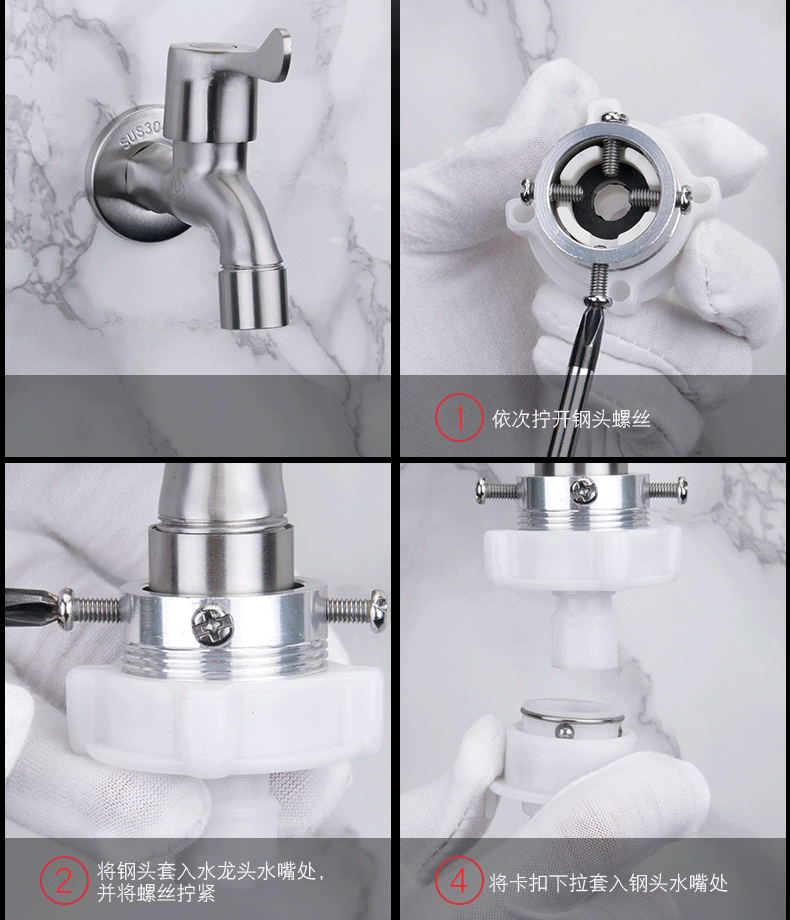 SUS304

1 依次拧开钢头螺丝

2 将钢头套入水龙头水嘴处，并将螺丝拧紧

4 将卡扣下拉套入钢头水嘴处