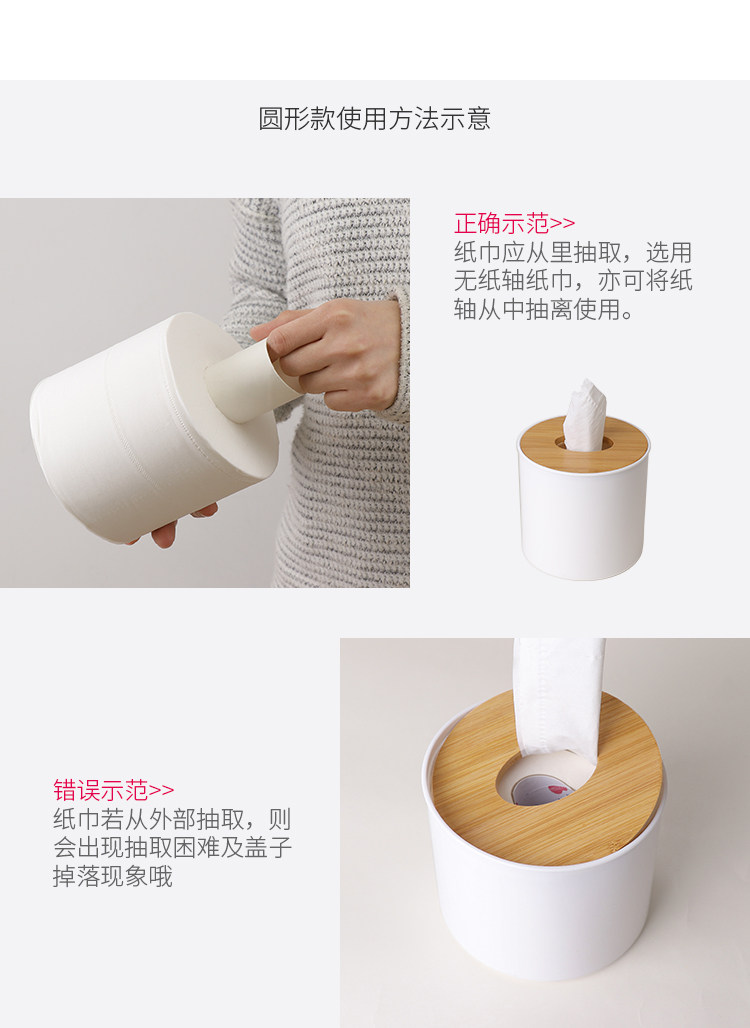 圆形款使用方法示意

正确示范>>
纸巾应从里抽取，选用无纸轴纸巾，亦可将纸轴从中抽离使用。

错误示范>>
纸巾若从外部抽取，则会出现抽取困难及盖子掉落现象哦