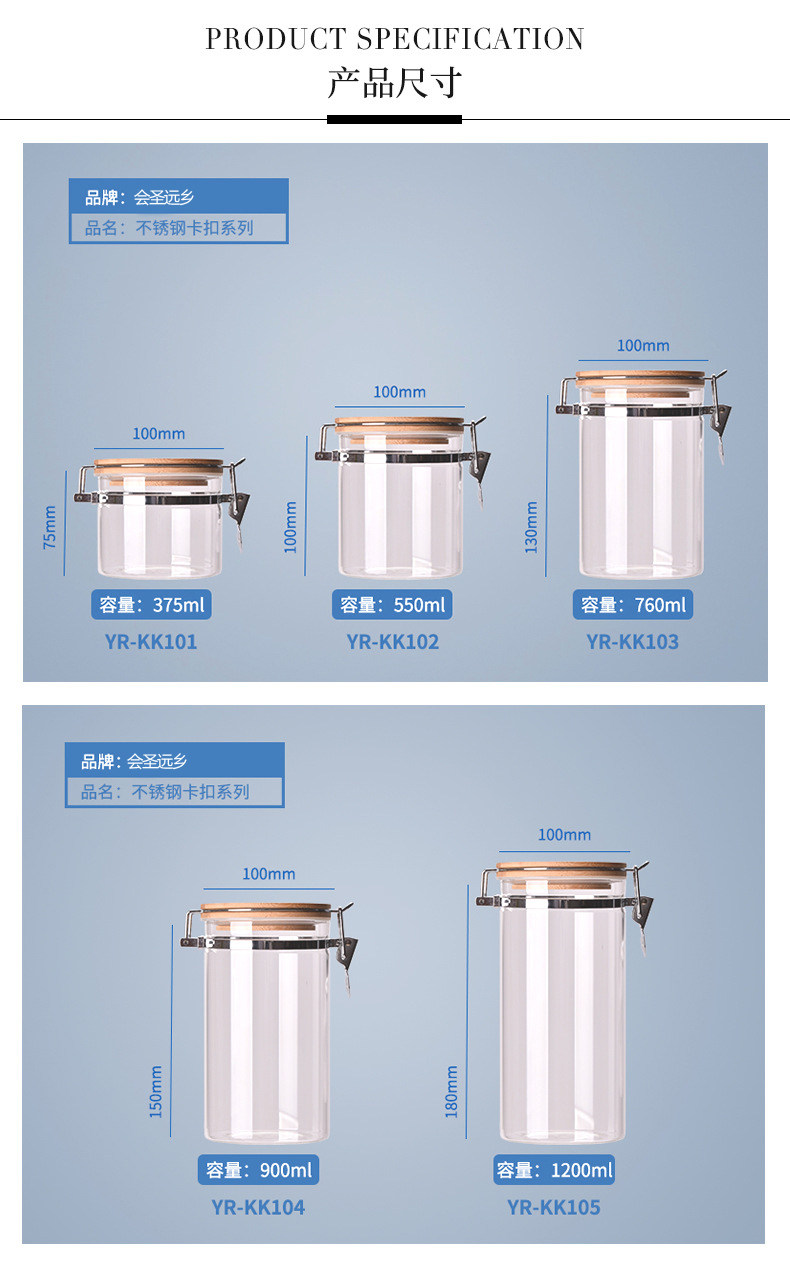 PRODUCT SPECIFICATION
产品尺寸

品牌：会圣远乡
品名：不锈钢卡扣系列

100mm
75mm
容量：375ml
YR-KK101

100mm
100mm
容量：550ml
YR-KK102

100mm
130mm
容量：760ml
YR-KK103

品牌：会圣远乡
品名：不锈钢卡扣系列

100mm
150mm
容量：900ml
YR-KK104

100mm
180mm
容量：1200ml
YR-KK105