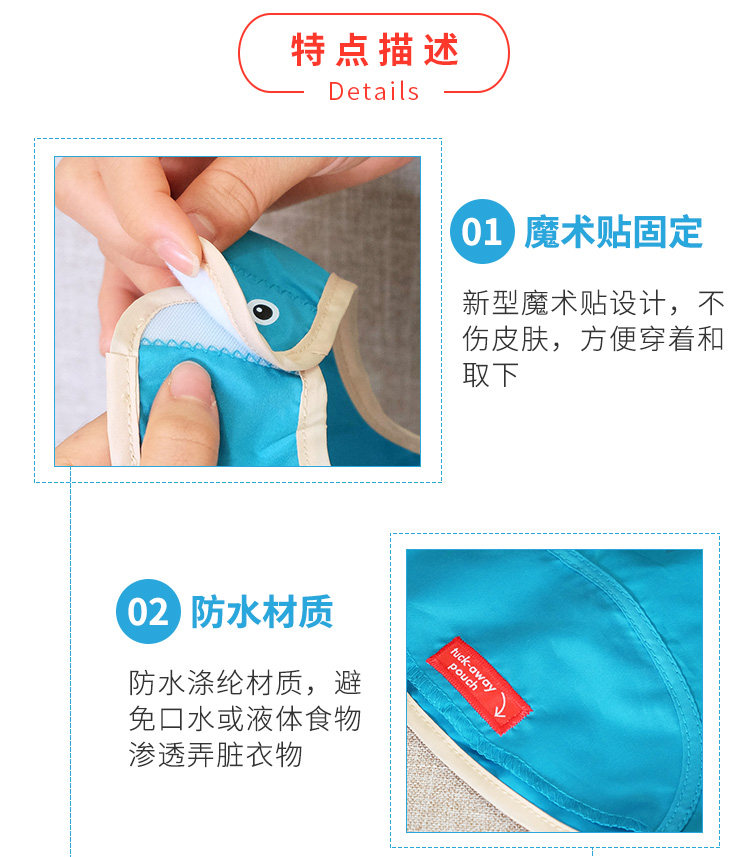 特点描述
Details

01 魔术贴固定

新型魔术贴设计，不伤皮肤，方便穿着和取下

02 防水材质

防水涤纶材质，避免口水或液体食物渗透弄脏衣物

tuck-away pouch