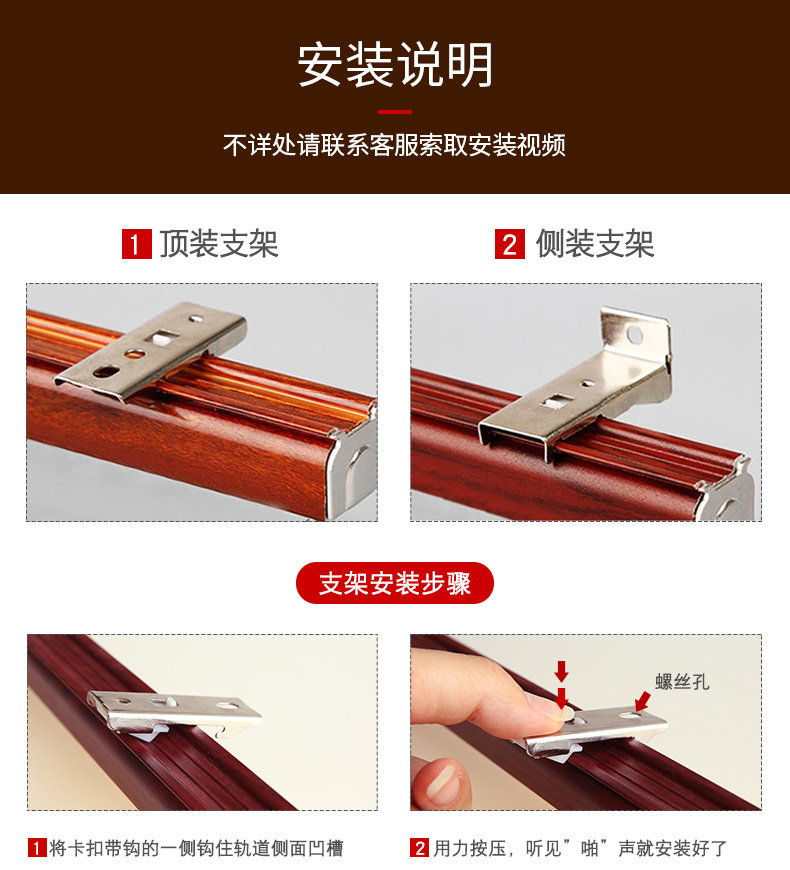 安装说明

不详处请联系客服索取安装视频

1 顶装支架

2 侧装支架

支架安装步骤

螺丝孔

1 将卡扣带钩的一侧钩住轨道侧面凹槽

2 用力按压，听见"啪"声就安装好了