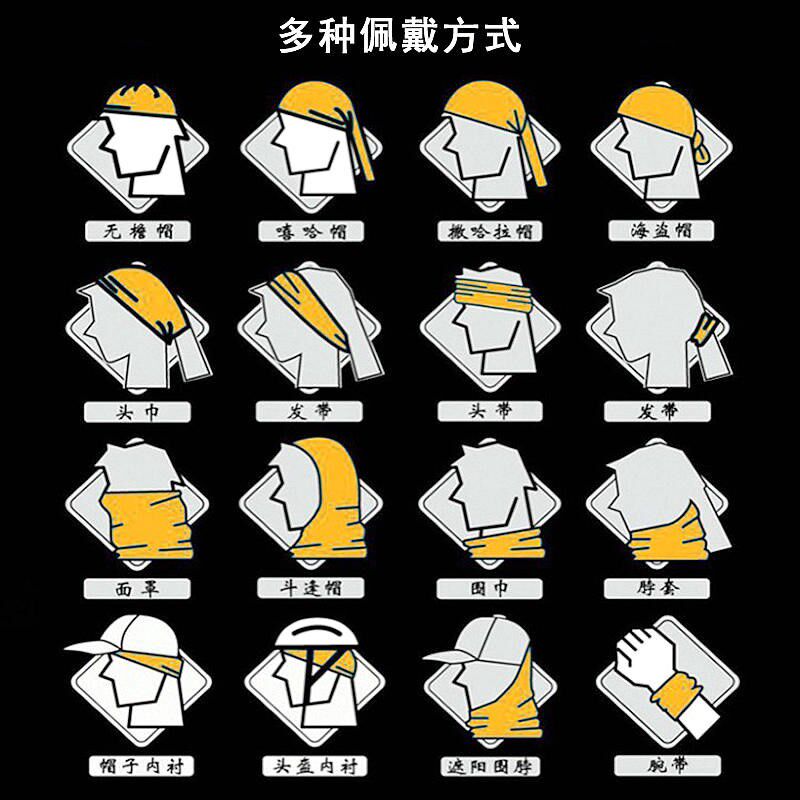 多种佩戴方式

无檐帽

嘻哈帽

撒哈拉帽

海盗帽

头巾

发带

头带

发带

面罩

斗篷帽

围巾

脖套

帽子内衬

头盔内衬

遮阳围脖

腕带