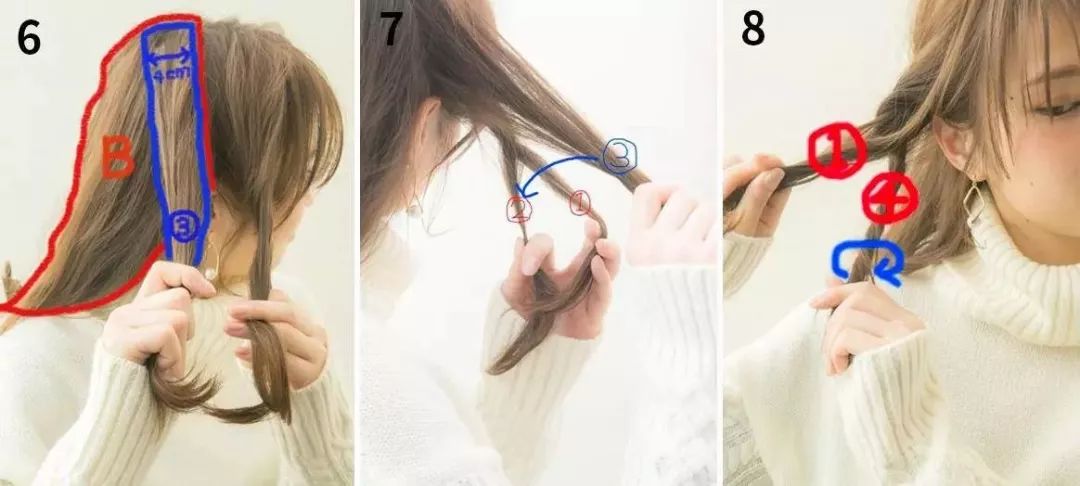 6

4cm

B

③

7

③

②

①

8

①

④