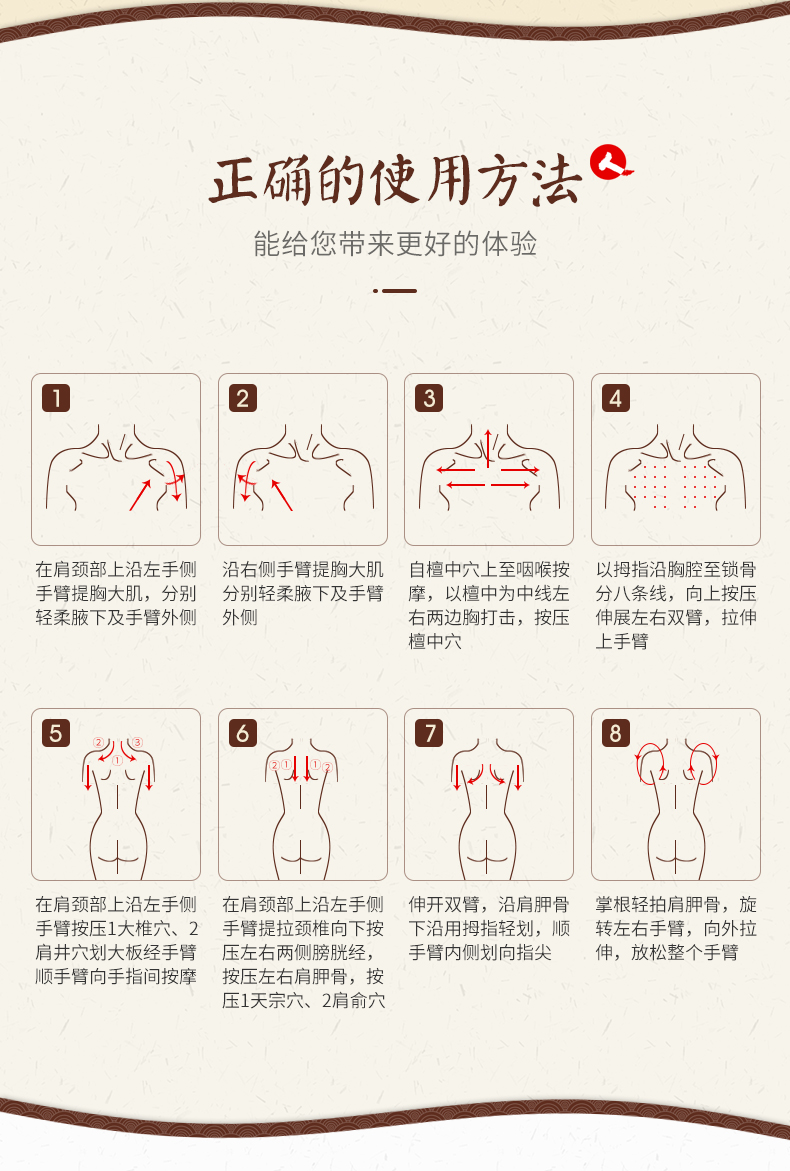 正确的使用方法

能给您带来更好的体验

1

在肩颈部上沿左手侧手臂提胸大肌，分别轻柔腋下及手臂外侧

2

沿右侧手臂提胸大肌分别轻柔腋下及手臂外侧

3

自檀中穴上至咽喉按摩，以檀中为中线左右两边胸打击，按压檀中穴

4

以拇指沿胸腔至锁骨分八条线，向上按压伸展左右双臂，拉伸上手臂

5

② ① ③

在肩颈部上沿左手侧手臂按压1大椎穴、2肩井穴划大板经手臂顺手臂向手指间按摩

6

② ① ① ②

在肩颈部上沿左手侧手臂提拉颈椎向下按压左右两侧膀胱经，按压左右肩胛骨，按压1天宗穴、2肩俞穴

7

伸开双臂，沿肩胛骨下沿用拇指轻划，顺手臂内侧划向指尖

8

掌根轻拍肩胛骨，旋转左右手臂，向外拉伸，放松整个手臂