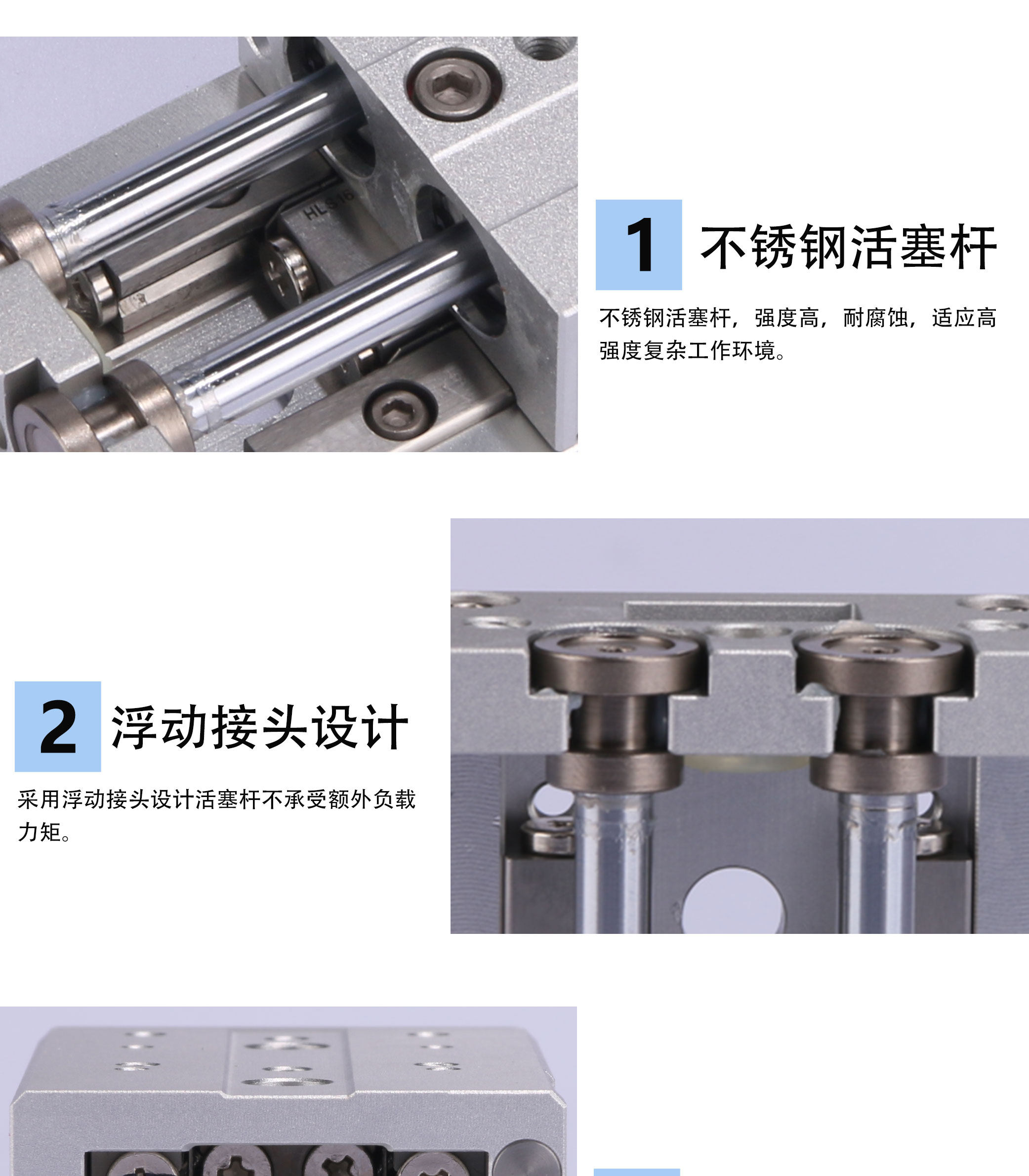 HLS16

1 不锈钢活塞杆

不锈钢活塞杆，强度高，耐腐蚀，适应高强度复杂工作环境。

2 浮动接头设计

采用浮动接头设计活塞杆不承受额外负载力矩。