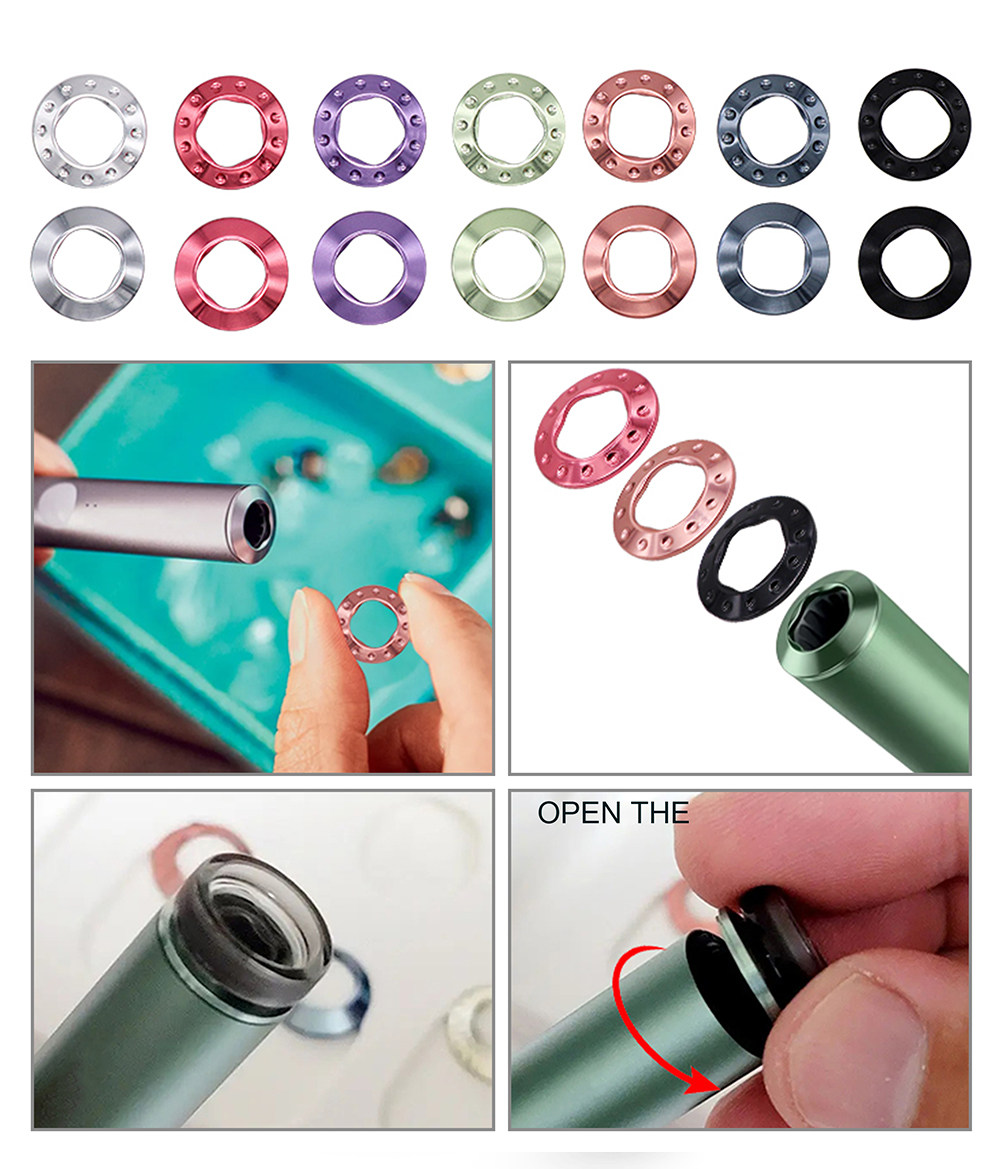 OPEN THE