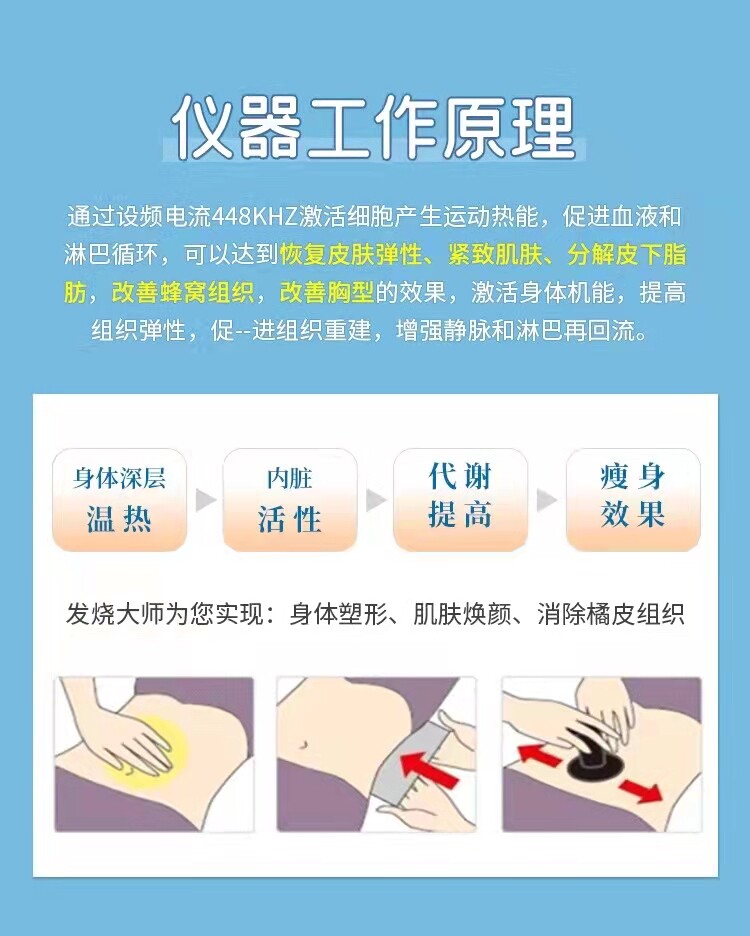 仪器工作原理

通过设频电流448KHZ激活细胞产生运动热能，促进血液和淋巴循环，可以达到恢复皮肤弹性、紧致肌肤、分解皮下脂肪，改善蜂窝组织，改善胸型的效果，激活身体机能，提高组织弹性，促--进组织重建，增强静脉和淋巴再回流。

身体深层
温热

内脏
活性

代谢
提高

瘦身
效果

发烧大师为您实现：身体塑形、肌肤焕颜、消除橘皮组织