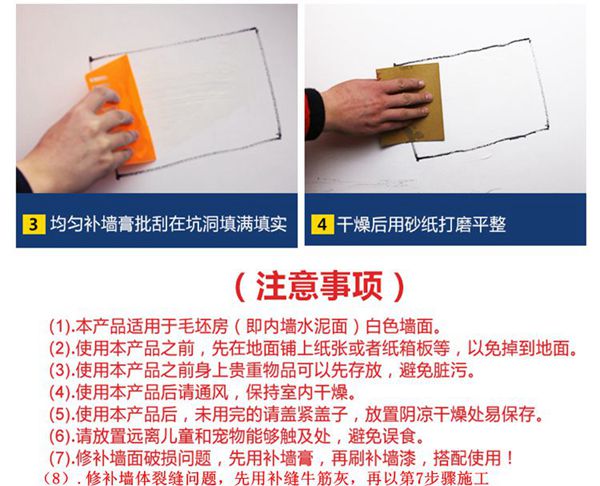 3 均匀补墙膏批刮在坑洞填满填实

4 干燥后用砂纸打磨平整

（注意事项）

(1).本产品适用于毛坯房（即内墙水泥面）白色墙面。
(2).使用本产品之前，先在地面铺上纸张或者纸箱板等，以免掉到地面。
(3).使用本产品之前身上贵重物品可以先存放，避免脏污。
(4).使用本产品后请通风，保持室内干燥。
(5).使用本产品后，未用完的请盖紧盖子，放置阴凉干燥处易保存。
(6).请放置远离儿童和宠物能够触及处，避免误食。
(7).修补墙面破损问题，先用补墙膏，再刷补墙漆，搭配使用！
（8）. 修补墙体裂缝问题，先用补缝牛筋灰，再以第7步骤施工