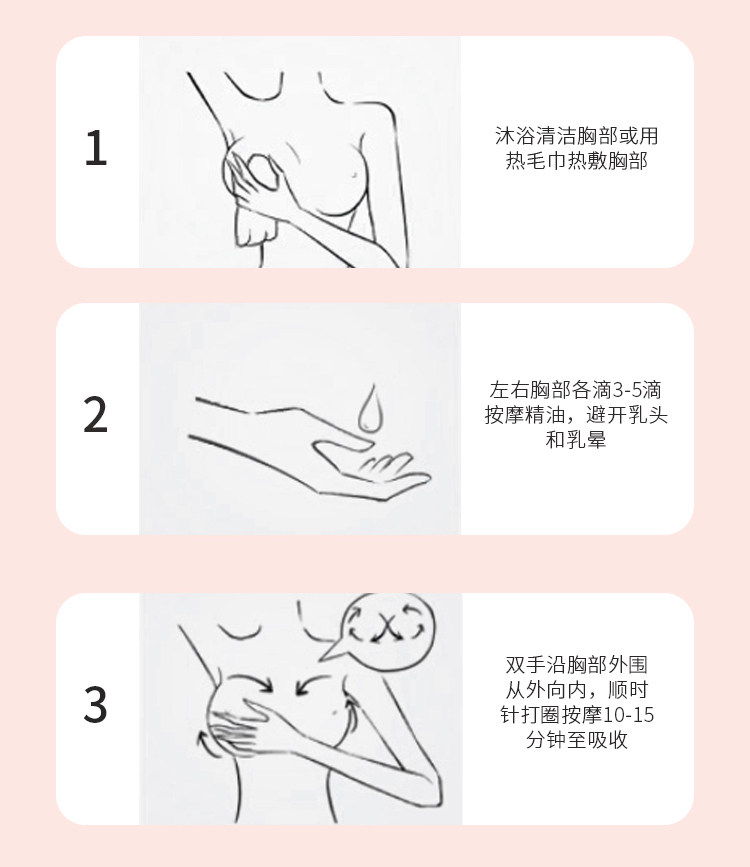 1

沐浴清洁胸部或用热毛巾热敷胸部

2

左右胸部各滴3-5滴按摩精油，避开乳头和乳晕

3

双手沿胸部外围从外向内，顺时针打圈按摩10-15分钟至吸收