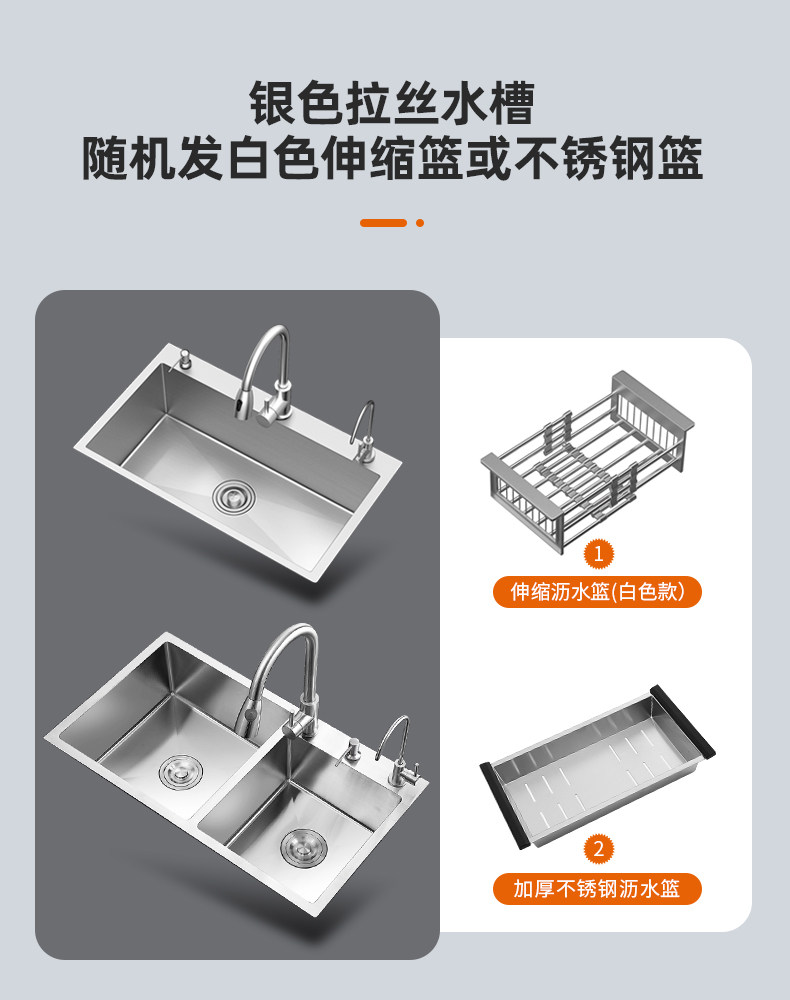 银色拉丝水槽
随机发白色伸缩篮或不锈钢篮

1
伸缩沥水篮(白色款)

2
加厚不锈钢沥水篮