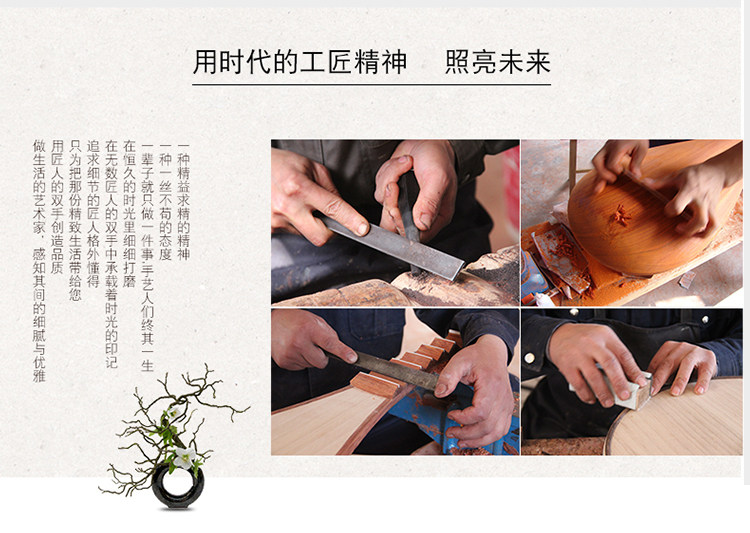 用时代的工匠精神 照亮未来

一种精益求精的精神
一种一丝不苟的态度
一辈子就只做一件事手艺人们终其一生
在恒久的时光里细细打磨
在无数匠人的双手中承载着时光的印记
追求细节的匠人格外懂得
只为把那份精致生活带给您
用匠人的双手创造品质
做生活的艺术家，感知其间的细腻与优雅