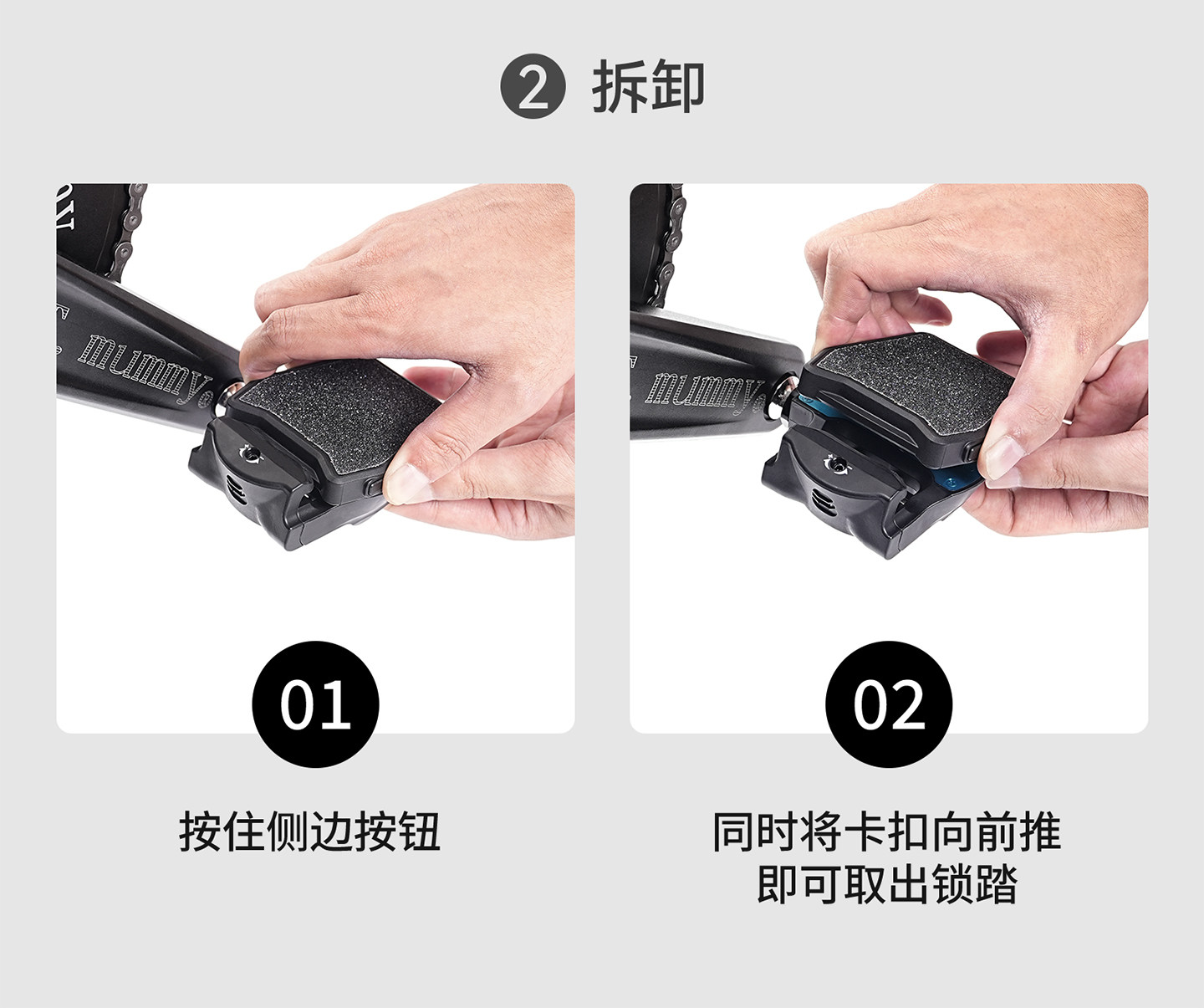 ② 拆卸

mummy

01

按住侧边按钮

mummy

02

同时将卡扣向前推
即可取出锁踏