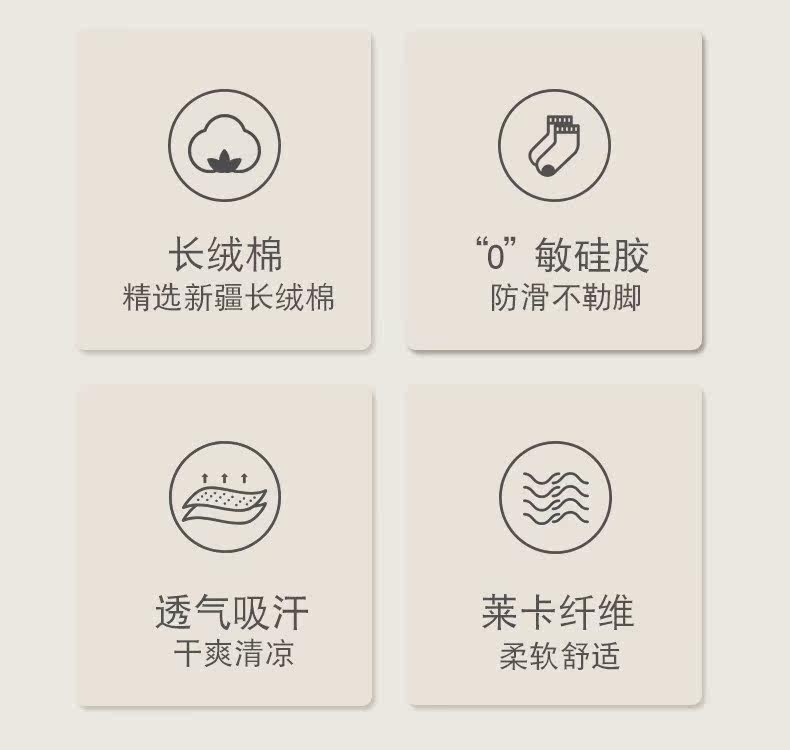 长绒棉
精选新疆长绒棉

“0”敏硅胶
防滑不勒脚

透气吸汗
干爽清凉

莱卡纤维
柔软舒适