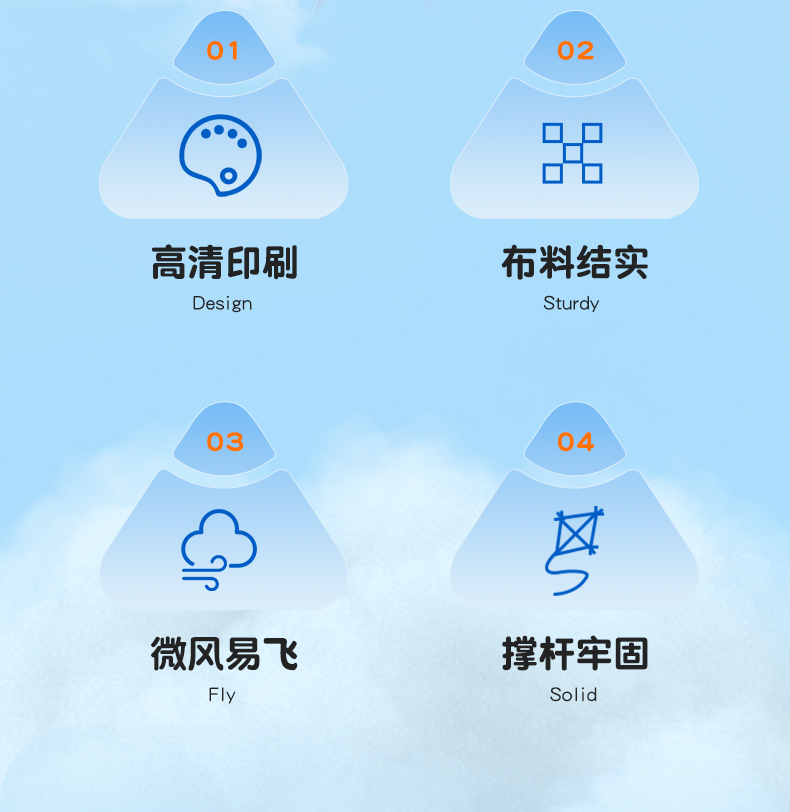 01

高清印刷

Design

02

布料结实

Sturdy

03

微风易飞

Fly

04

撑杆牢固

Solid