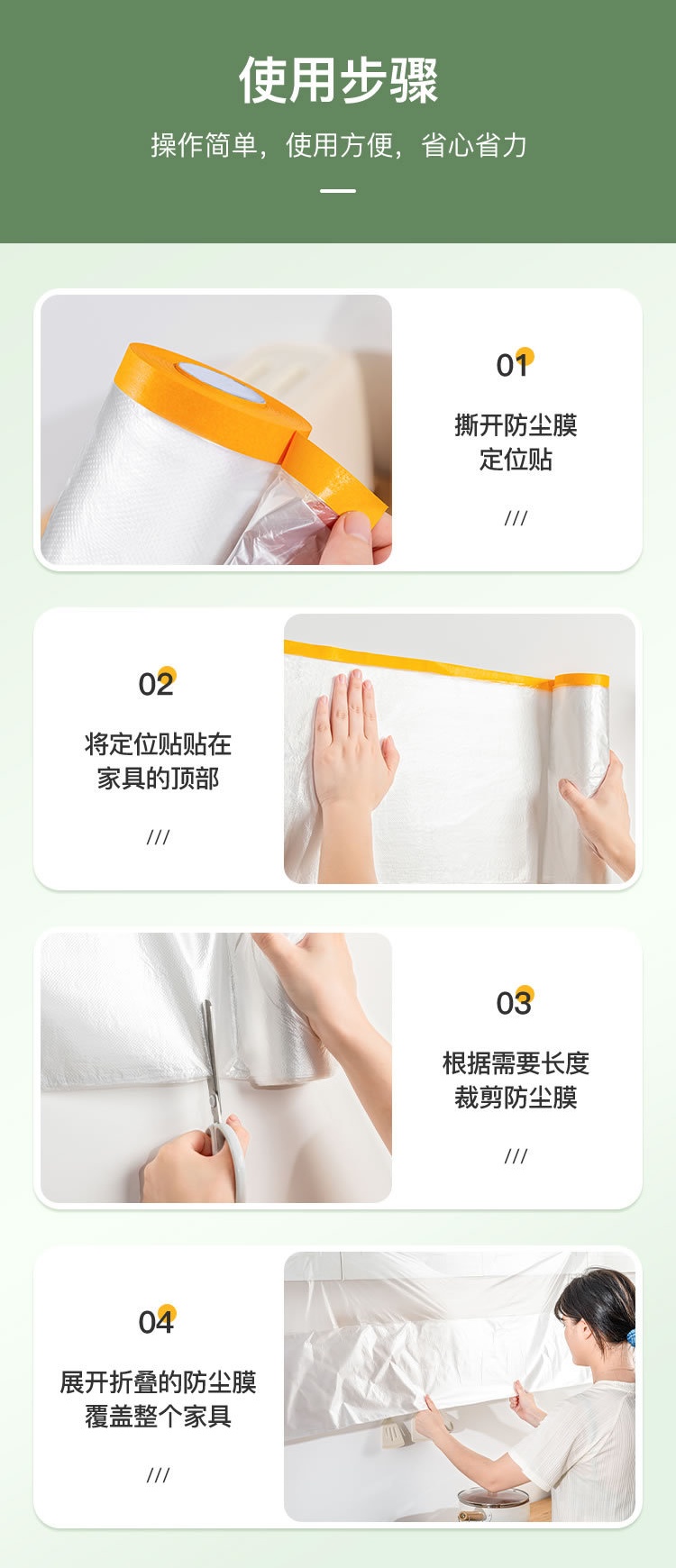 使用步骤

操作简单，使用方便，省心省力

01

撕开防尘膜
定位贴

///

02

将定位贴贴在
家具的顶部

///

03

根据需要长度
裁剪防尘膜

///

04

展开折叠的防尘膜
覆盖整个家具

///