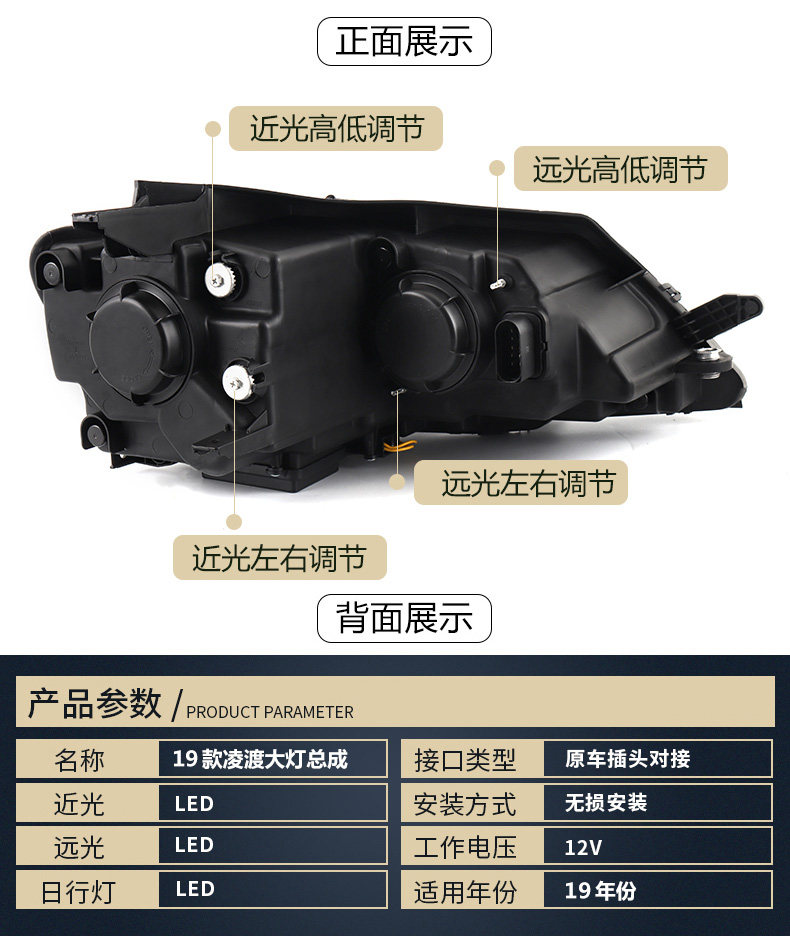 正面展示

近光高低调节

远光高低调节

远光左右调节

近光左右调节

背面展示

产品参数 / PRODUCT PARAMETER

| 名称 | 19款凌渡大灯总成 | 接口类型 | 原车插头对接 |
|---|---|---|---|
| 近光 | LED | 安装方式 | 无损安装 |
| 远光 | LED | 工作电压 | 12V |
| 日行灯 | LED | 适用年份 | 19年份 |