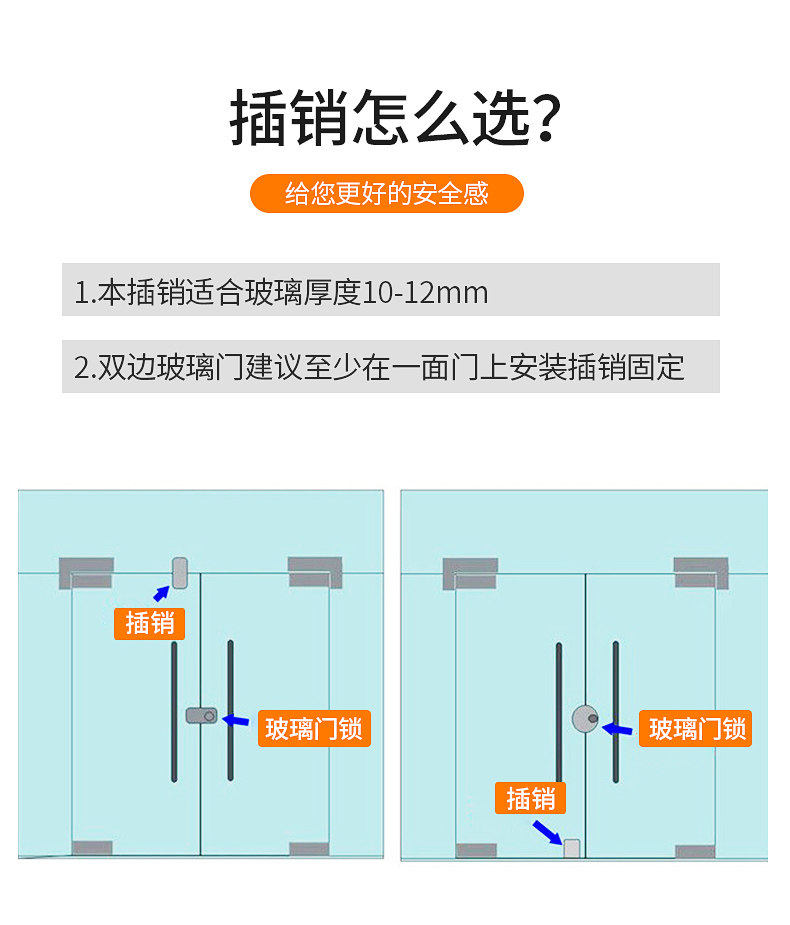 插销怎么选？

给您更好的安全感

1.本插销适合玻璃厚度10-12mm

2.双边玻璃门建议至少在一面门上安装插销固定

插销

玻璃门锁

玻璃门锁

插销