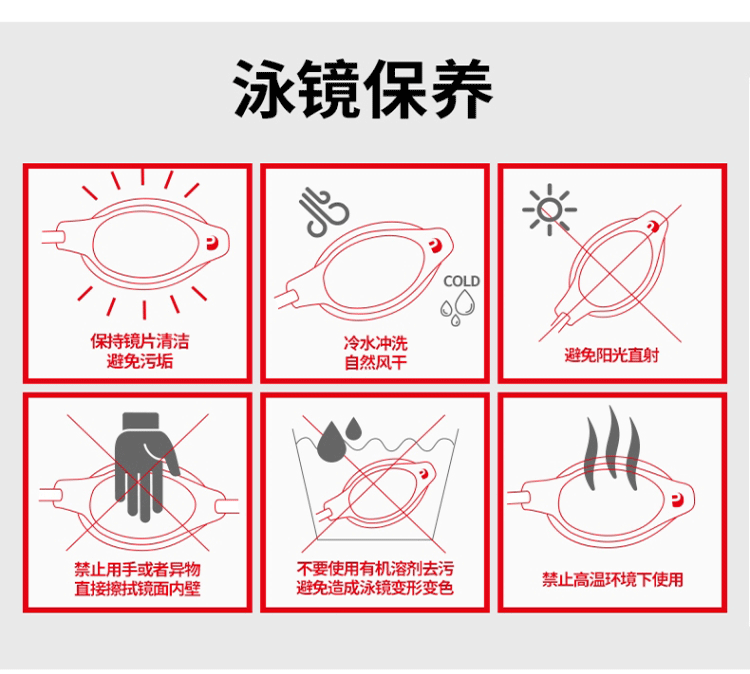 泳镜保养

保持镜片清洁
避免污垢

COLD

冷水冲洗
自然风干

避免阳光直射

禁止用手或者异物
直接擦拭镜面内壁

不要使用有机溶剂去污
避免造成泳镜变形变色

禁止高温环境下使用