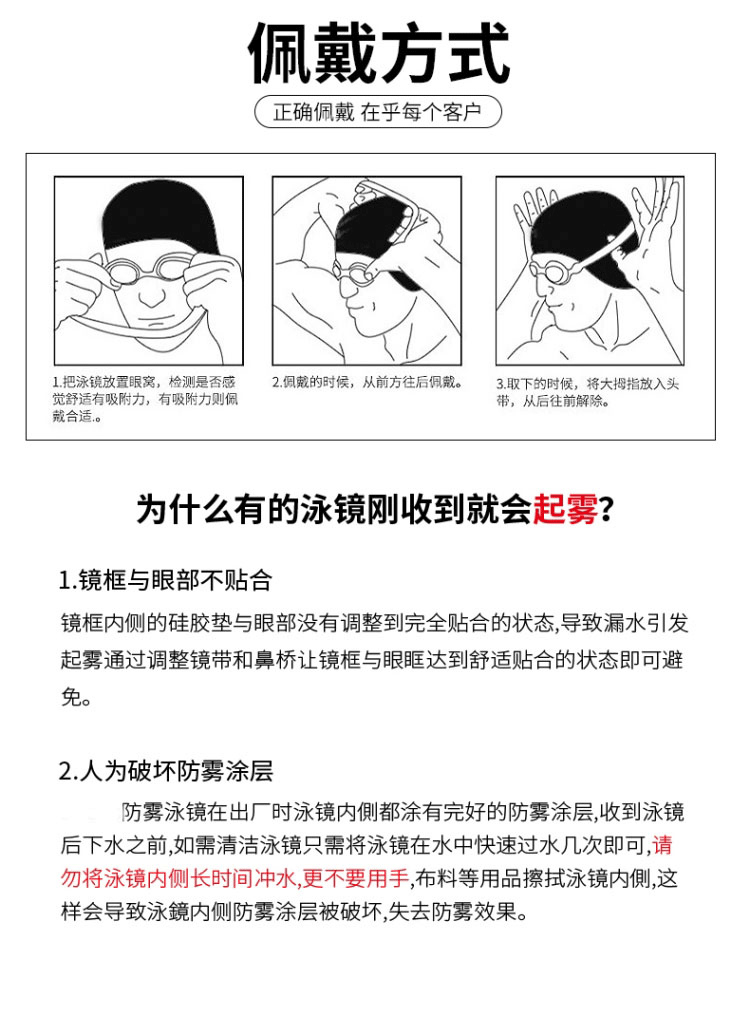 佩戴方式

正确佩戴 在乎每个客户

1.把泳镜放置眼窝，检测是否感觉舒适有吸附力，有吸附力则佩戴合适.。

2.佩戴的时候，从前方往后佩戴。

3.取下的时候，将大拇指放入头带，从后往前解除。

为什么有的泳镜刚收到就会起雾?

1.镜框与眼部不贴合

镜框内侧的硅胶垫与眼部没有调整到完全贴合的状态,导致漏水引发起雾通过调整镜带和鼻桥让镜框与眼眶达到舒适贴合的状态即可避免。

2.人为破坏防雾涂层

防雾泳镜在出厂时泳镜内侧都涂有完好的防雾涂层,收到泳镜后下水之前,如需清洁泳镜只需将泳镜在水中快速过水几次即可,请勿将泳镜内侧长时间冲水,更不要用手,布料等用品擦拭泳镜内侧,这样会导致泳鏡内侧防雾涂层被破坏,失去防雾效果。