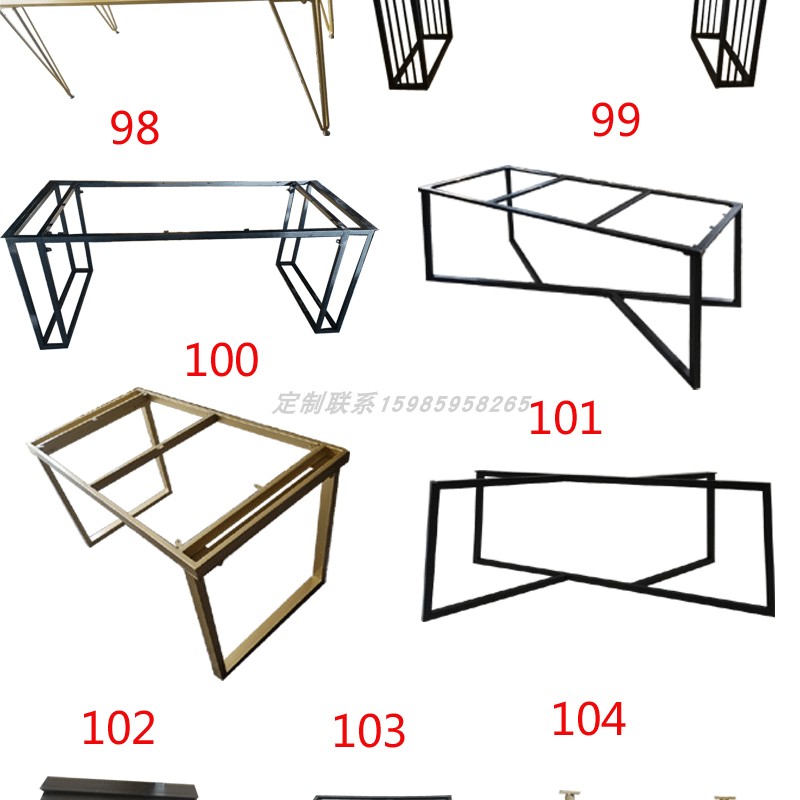 98

99

100

定制联系15985958265

101

102

103

104