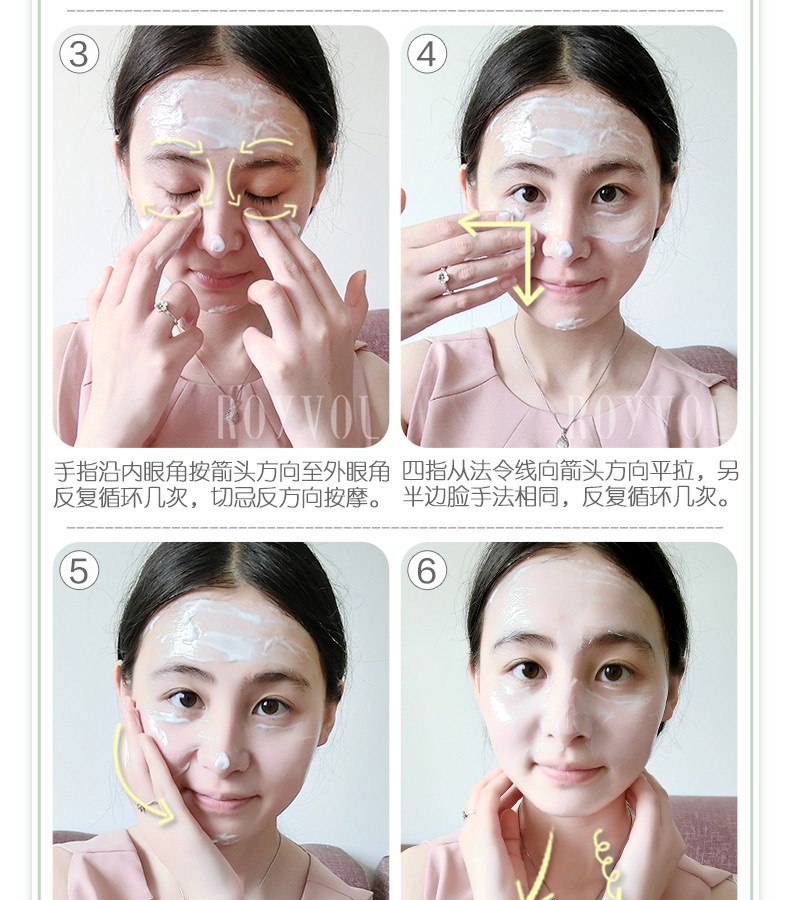 ③

ROYVOU

手指沿内眼角按箭头方向至外眼角反复循环几次，切忌反方向按摩。

④

ROYVOU

四指从法令线向箭头方向平拉，另半边脸手法相同，反复循环几次。

⑤

⑥