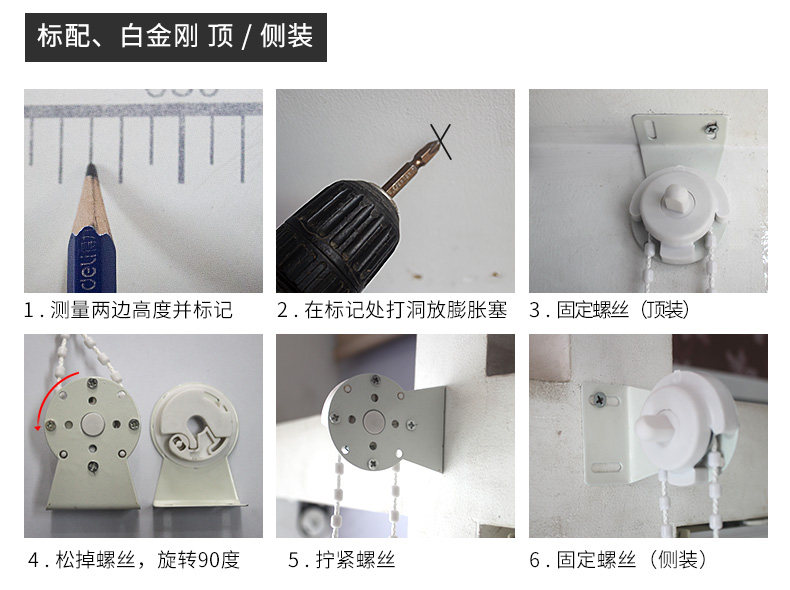 标配、白金刚 顶 / 侧装

deli

1 . 测量两边高度并标记

2 . 在标记处打洞放膨胀塞

3 . 固定螺丝（顶装）

4 . 松掉螺丝，旋转90度

5 . 拧紧螺丝

6 . 固定螺丝（侧装）