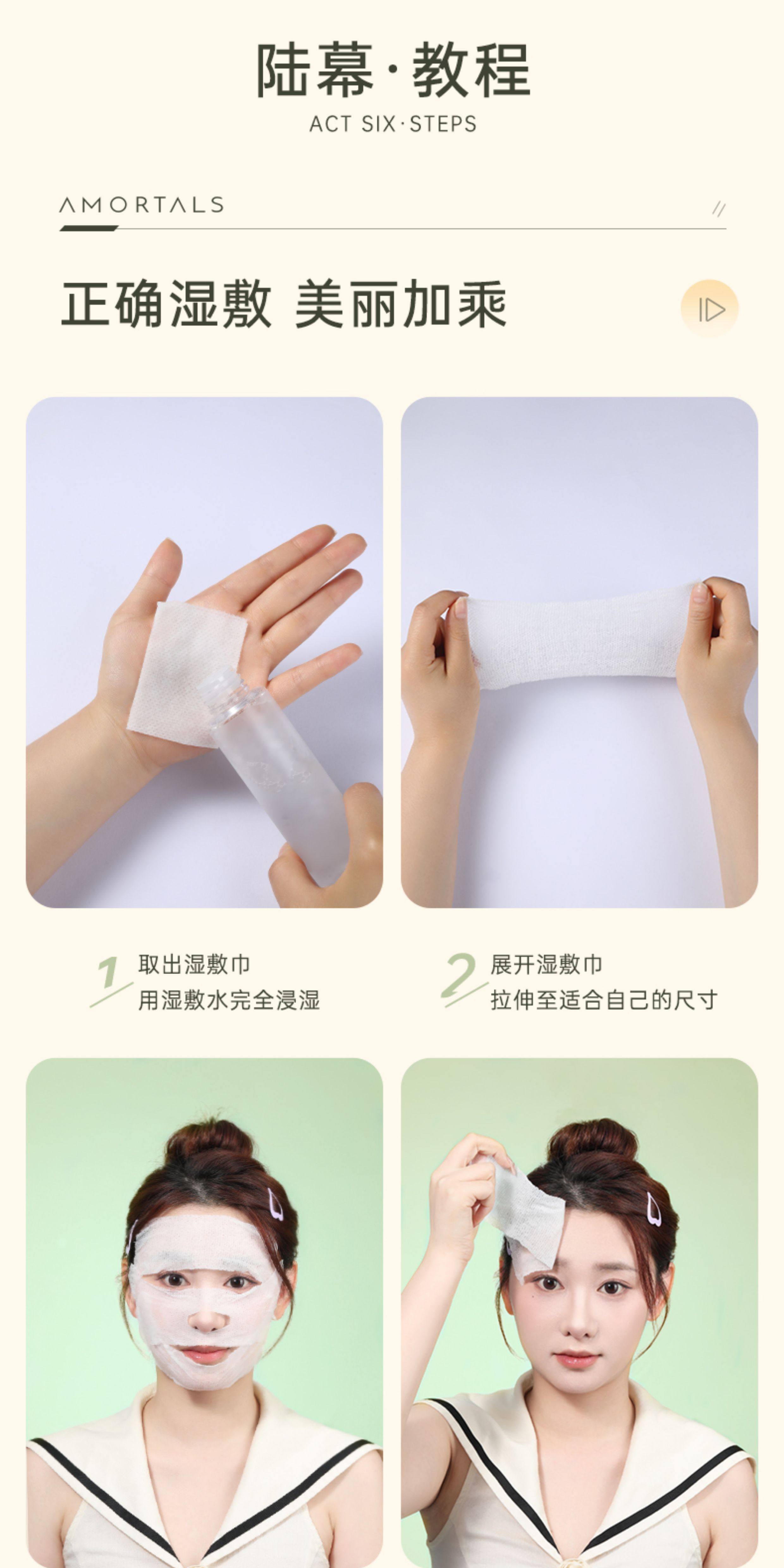 陆幕·教程
ACT SIX·STEPS

AMORTALS
//

正确湿敷 美丽加乘

1 取出湿敷巾
用湿敷水完全浸湿

2 展开湿敷巾
拉伸至适合自己的尺寸