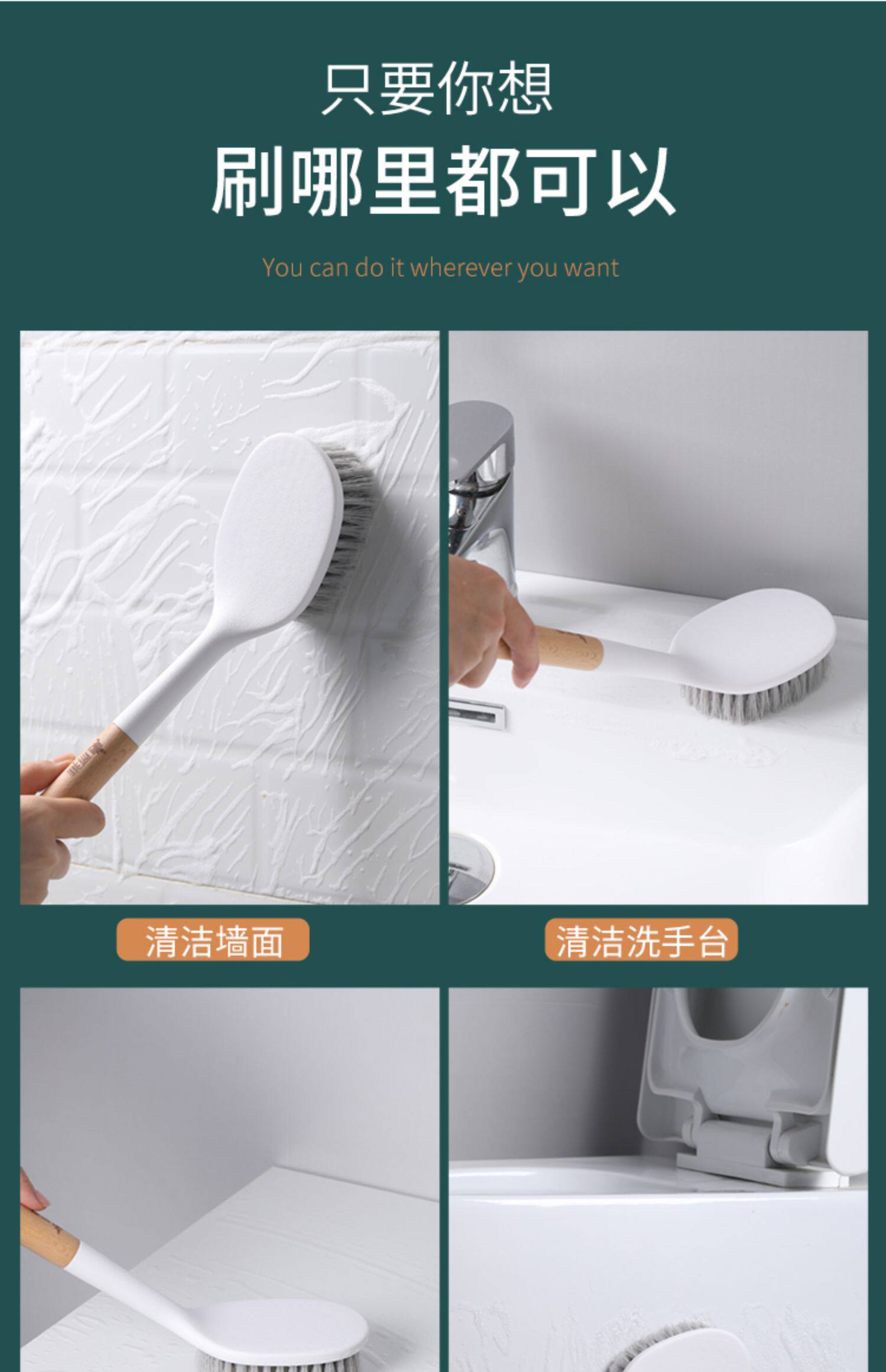 只要你想

刷哪里都可以

You can do it wherever you want

清洁墙面

清洁洗手台