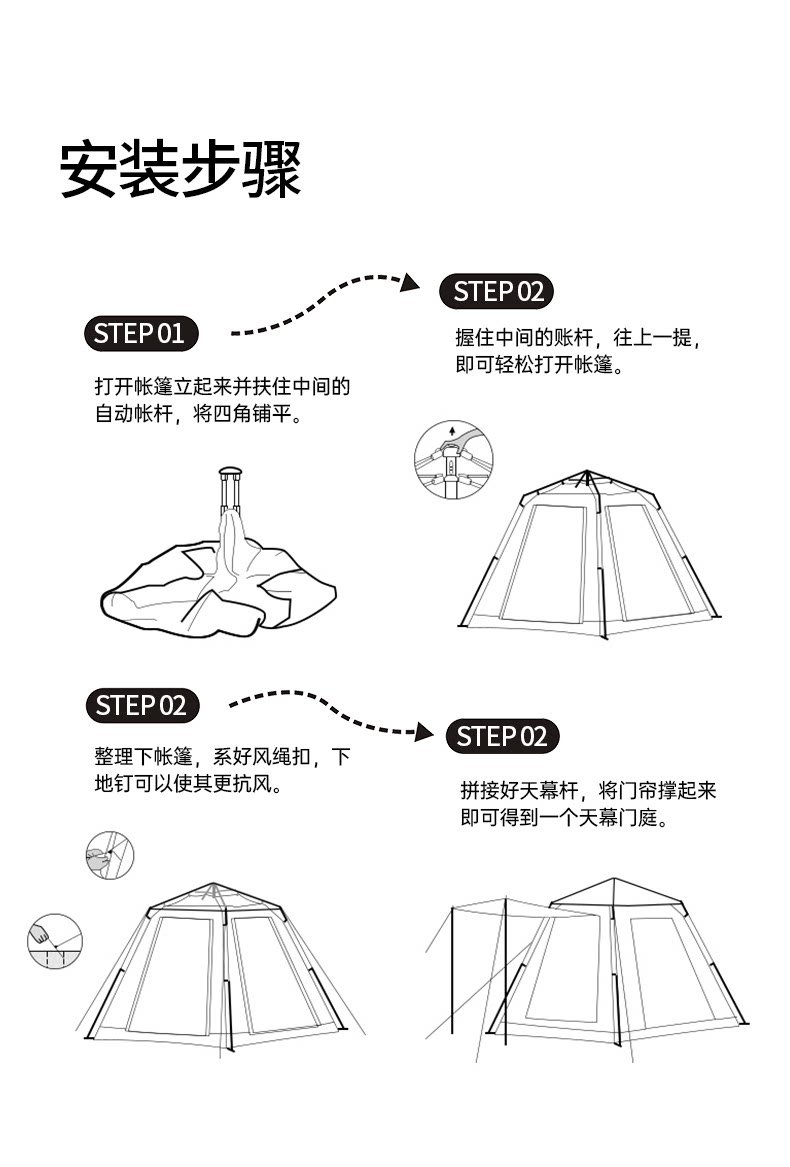 安装步骤

STEP 01

打开帐篷立起来并扶住中间的自动帐杆，将四角铺平。

STEP 02

握住中间的账杆，往上一提，即可轻松打开帐篷。

STEP 02

整理下帐篷，系好风绳扣，下地钉可以使其更抗风。

STEP 02

拼接好天幕杆，将门帘撑起来即可得到一个天幕门庭。