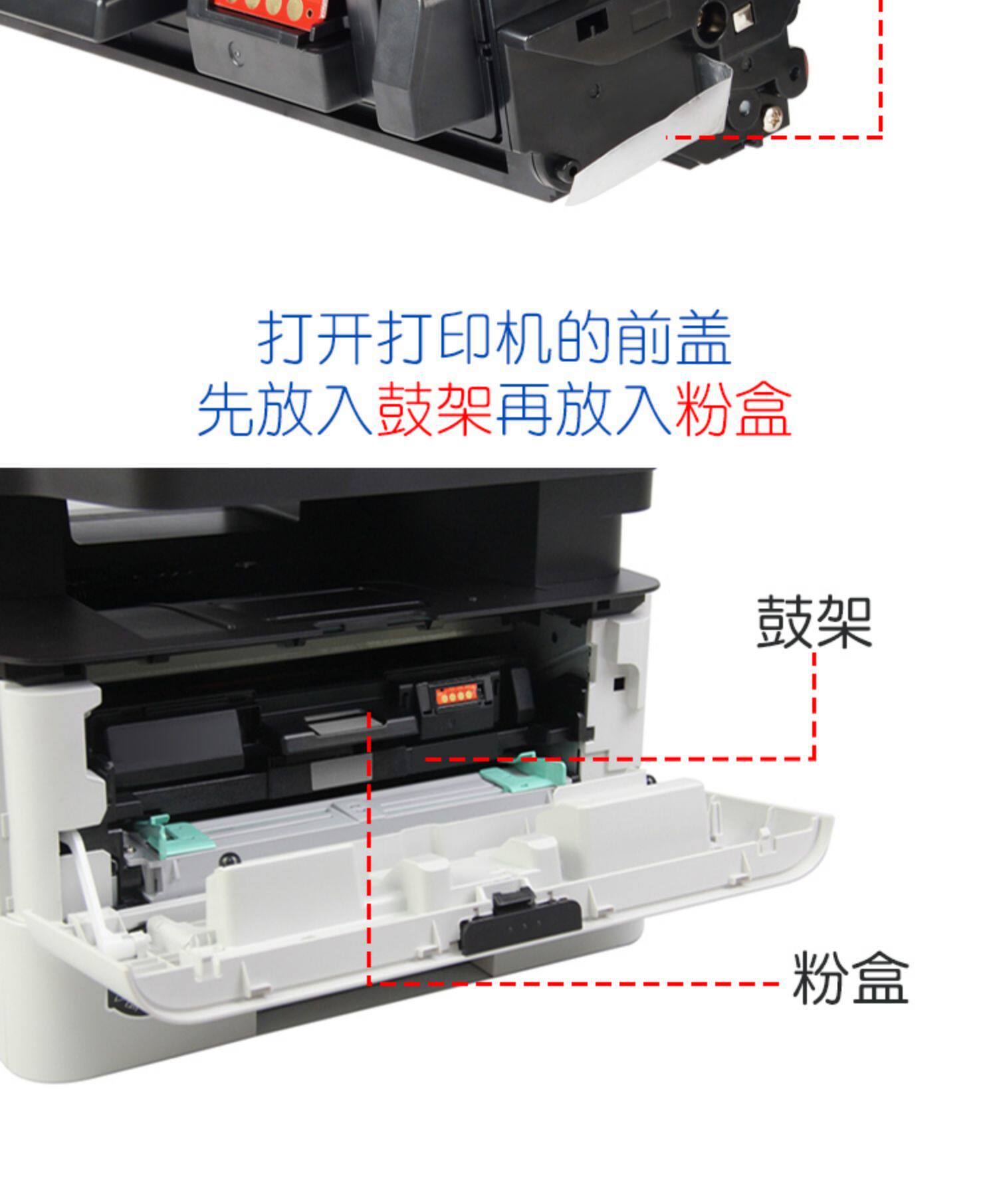 打开打印机的前盖
先放入鼓架再放入粉盒

鼓架

粉盒