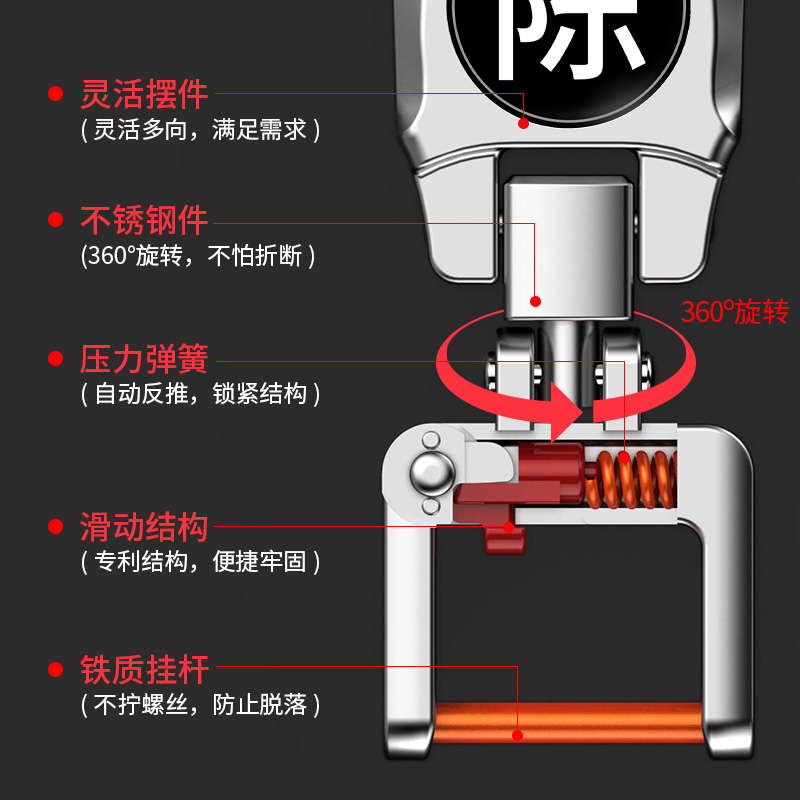 陈

灵活摆件
( 灵活多向，满足需求 )

不锈钢件
(360°旋转，不怕折断 )

360°旋转

压力弹簧
( 自动反推，锁紧结构 )

滑动结构
( 专利结构，便捷牢固 )

铁质挂杆
( 不拧螺丝，防止脱落 )