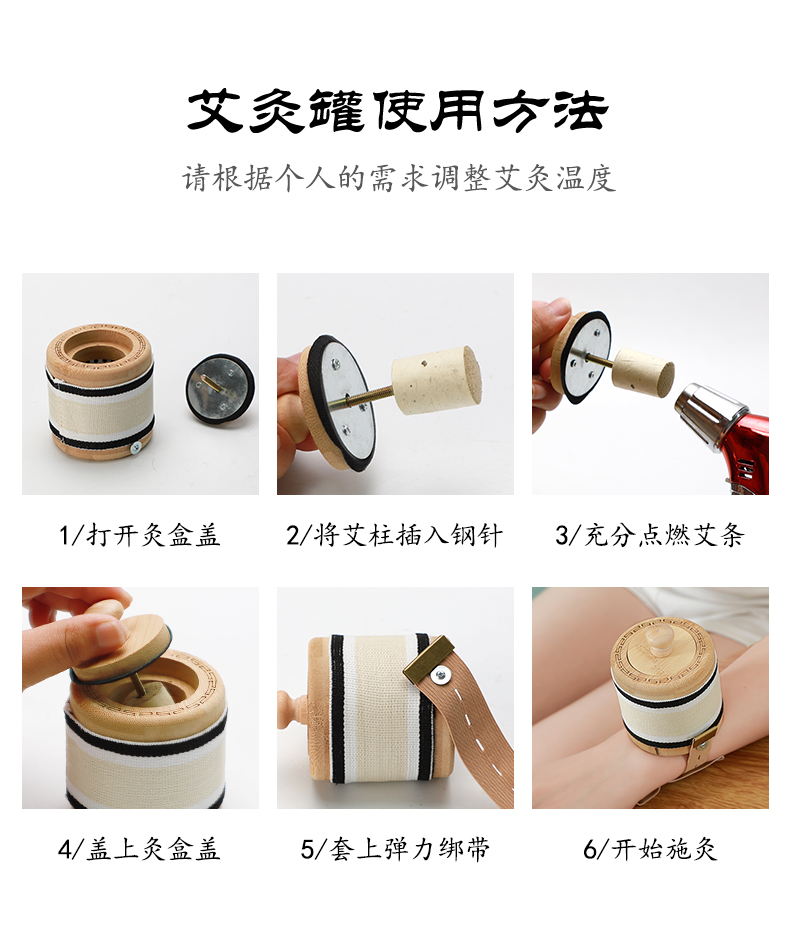 艾灸罐使用方法

请根据个人的需求调整艾灸温度

1/打开灸盒盖

2/将艾柱插入钢针

3/充分点燃艾条

4/盖上灸盒盖

5/套上弹力绑带

6/开始施灸