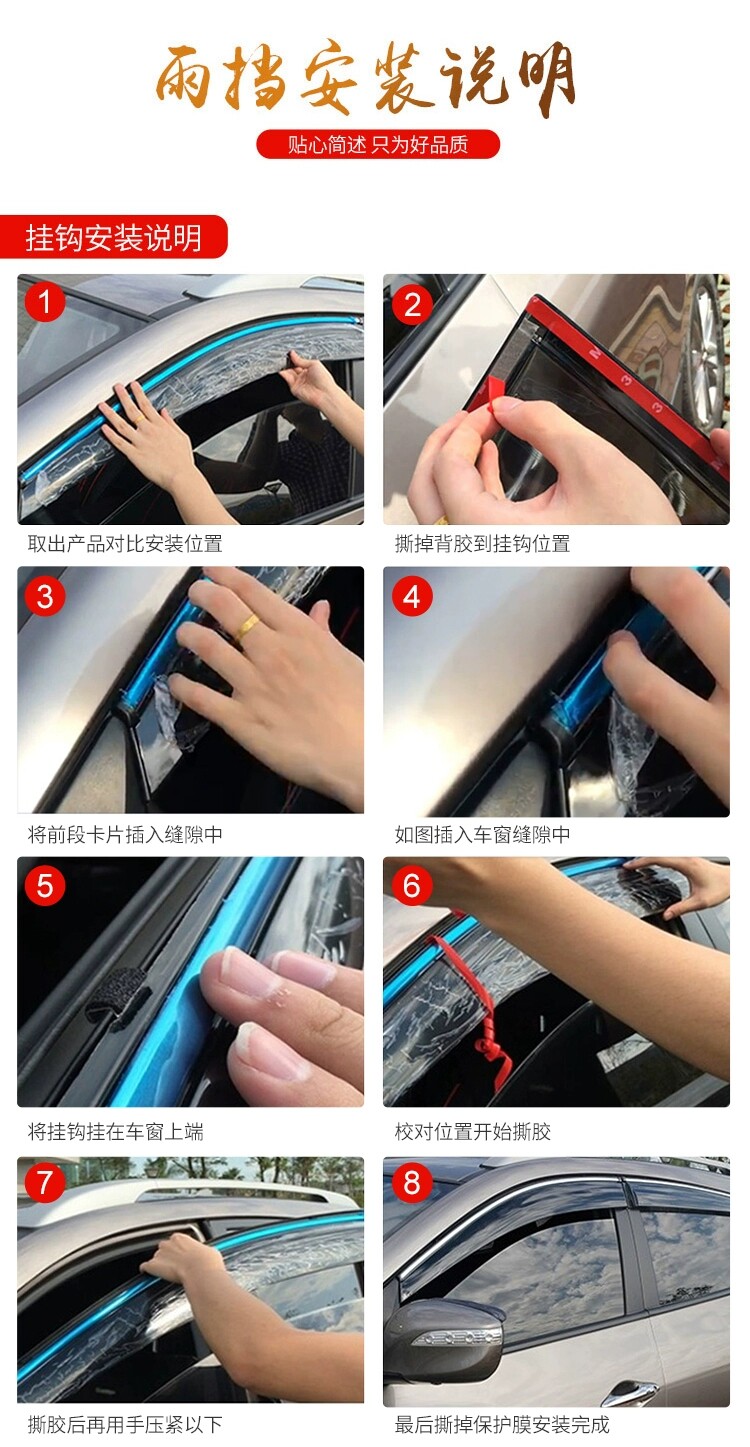 雨挡安装说明

贴心简述 只为好品质

挂钩安装说明

1

取出产品对比安装位置

2

撕掉背胶到挂钩位置

3

将前段卡片插入缝隙中

4

如图插入车窗缝隙中

5

将挂钩挂在车窗上端

6

校对位置开始撕胶

7

撕胶后再用手压紧以下

8

最后撕掉保护膜安装完成