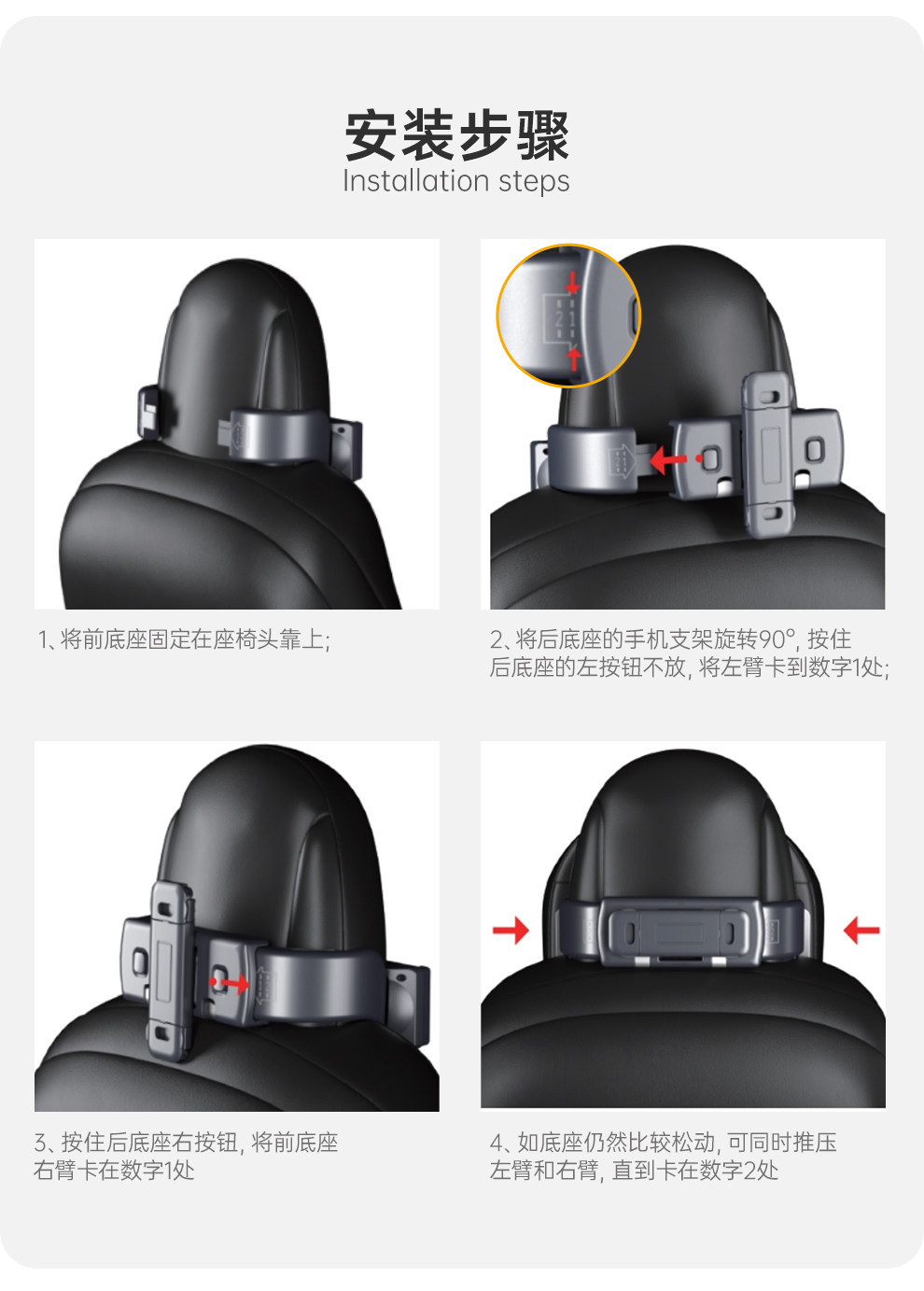 安装步骤
Installation steps

2 1

1、将前底座固定在座椅头靠上;

2、将后底座的手机支架旋转90°, 按住后底座的左按钮不放, 将左臂卡到数字1处;

3、按住后底座右按钮, 将前底座右臂卡在数字1处

4、如底座仍然比较松动, 可同时推压左臂和右臂, 直到卡在数字2处