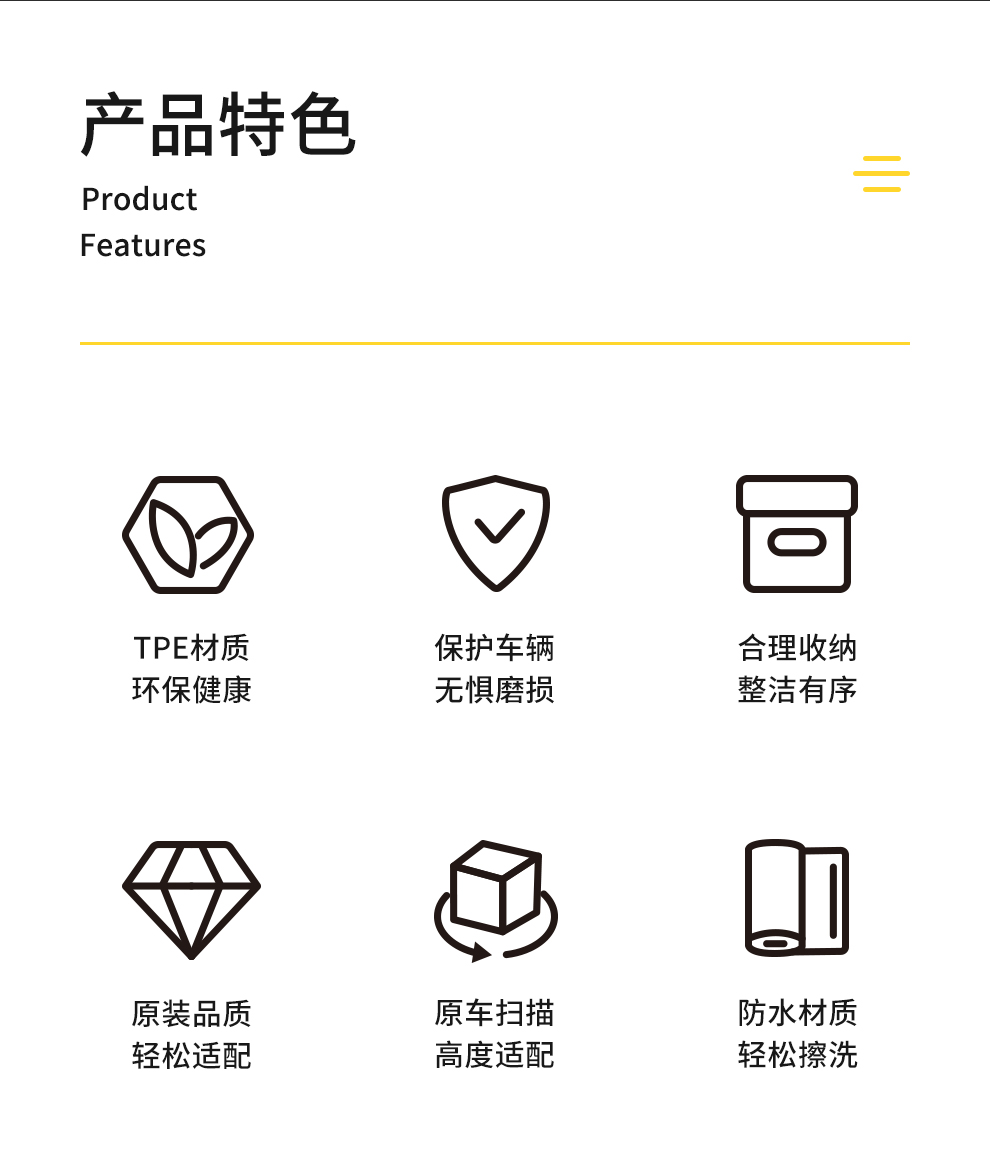 产品特色

Product
Features

TPE材质
环保健康

保护车辆
无惧磨损

合理收纳
整洁有序

原装品质
轻松适配

原车扫描
高度适配

防水材质
轻松擦洗