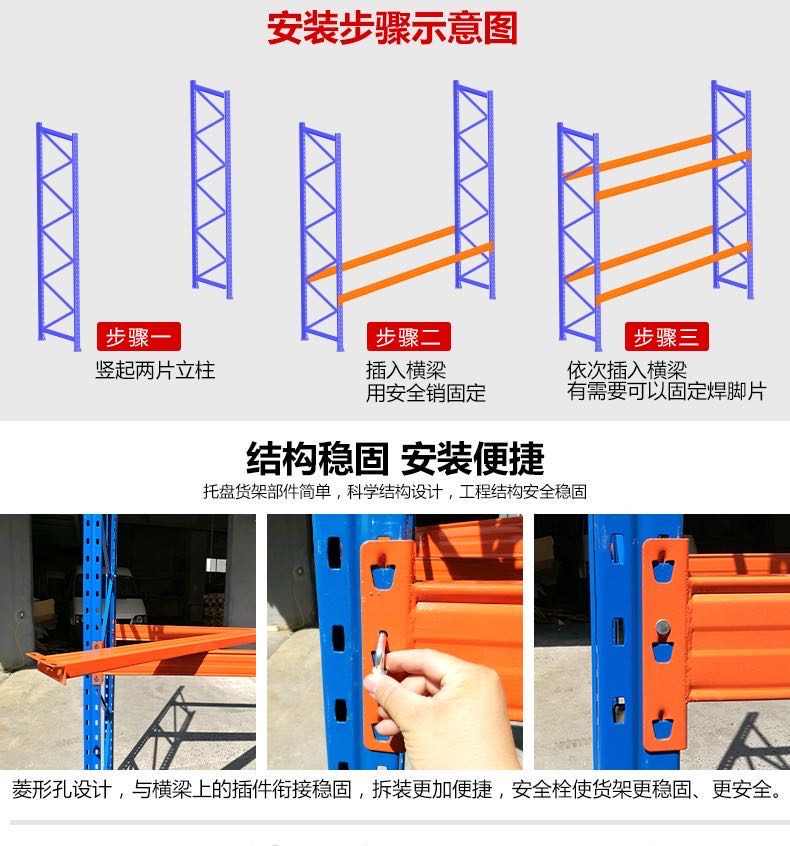 安装步骤示意图

步骤一
竖起两片立柱

步骤二
插入横梁
用安全销固定

步骤三
依次插入横梁
有需要可以固定焊脚片

结构稳固 安装便捷
托盘货架部件简单，科学结构设计，工程结构安全稳固

菱形孔设计，与横梁上的插件衔接稳固，拆装更加便捷，安全栓使货架更稳固、更安全。