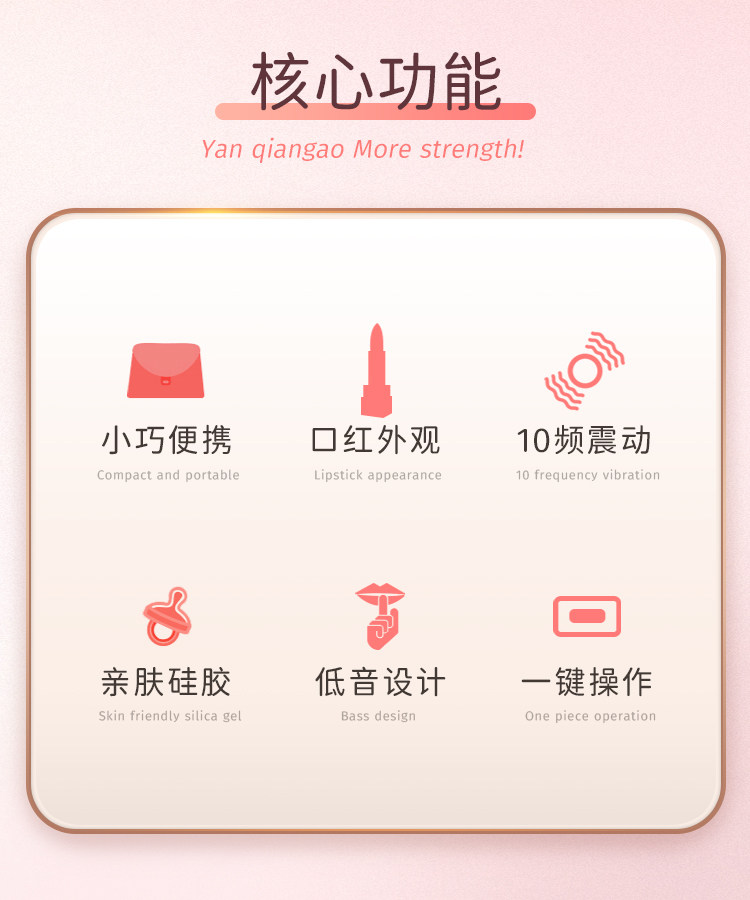 核心功能

Yan qiangao More strength!

小巧便携
Compact and portable

口红外观
Lipstick appearance

10频震动
10 frequency vibration

亲肤硅胶
Skin friendly silica gel

低音设计
Bass design

一键操作
One piece operation