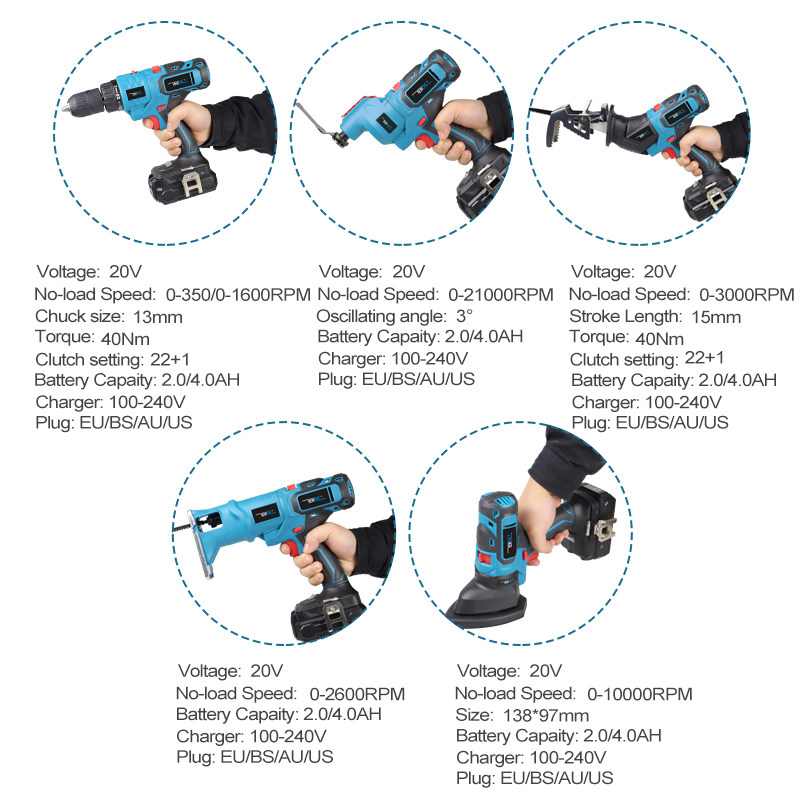 Voltage: 20V
No-load Speed: 0-350/0-1600RPM
Chuck size: 13mm
Torque: 40Nm
Clutch setting: 22+1
Battery Capaity: 2.0/4.0AH
Charger: 100-240V
Plug: EU/BS/AU/US

Voltage: 20V
No-load Speed: 0-21000RPM
Oscillating angle: 3°
Battery Capaity: 2.0/4.0AH
Charger: 100-240V
Plug: EU/BS/AU/US

Voltage: 20V
No-load Speed: 0-3000RPM
Stroke Length: 15mm
Torque: 40Nm
Clutch setting: 22+1
Battery Capaity: 2.0/4.0AH
Charger: 100-240V
Plug: EU/BS/AU/US

Voltage: 20V
No-load Speed: 0-2600RPM
Battery Capaity: 2.0/4.0AH
Charger: 100-240V
Plug: EU/BS/AU/US

Voltage: 20V
No-load Speed: 0-10000RPM
Size: 138*97mm
Battery Capaity: 2.0/4.0AH
Charger: 100-240V
Plug: EU/BS/AU/US