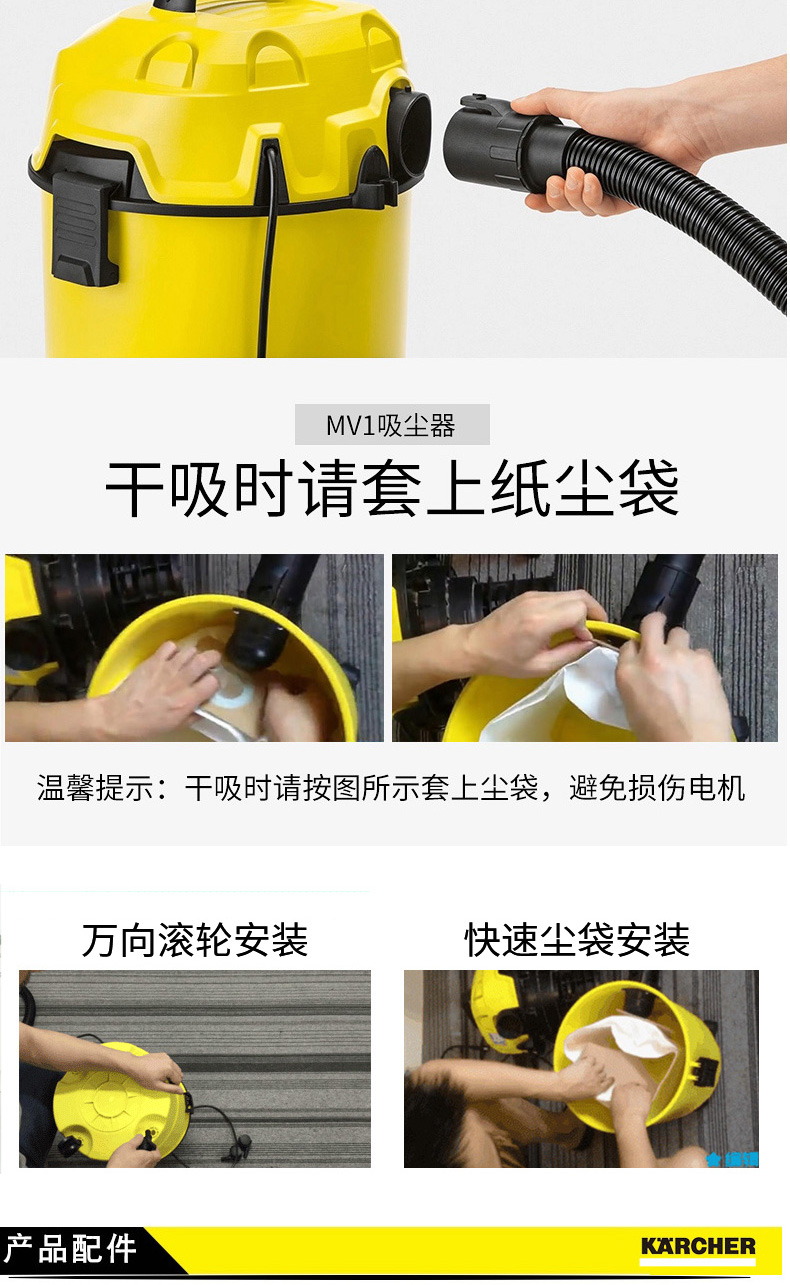 MV1吸尘器

干吸时请套上纸尘袋

温馨提示：干吸时请按图所示套上尘袋，避免损伤电机

万向滚轮安装

快速尘袋安装

产品配件

KÄRCHER