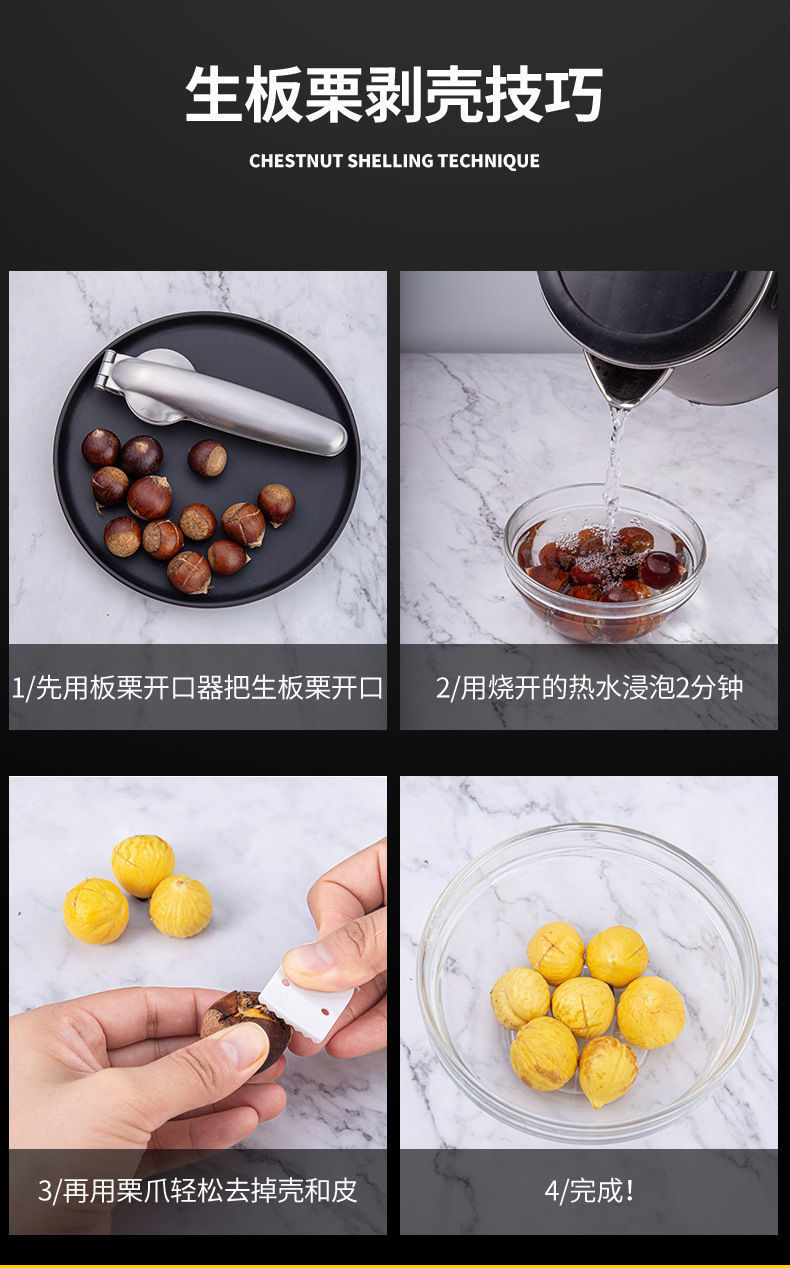 生板栗剥壳技巧

CHESTNUT SHELLING TECHNIQUE

1/先用板栗开口器把生板栗开口

2/用烧开的热水浸泡2分钟

3/再用栗爪轻松去掉壳和皮

4/完成!