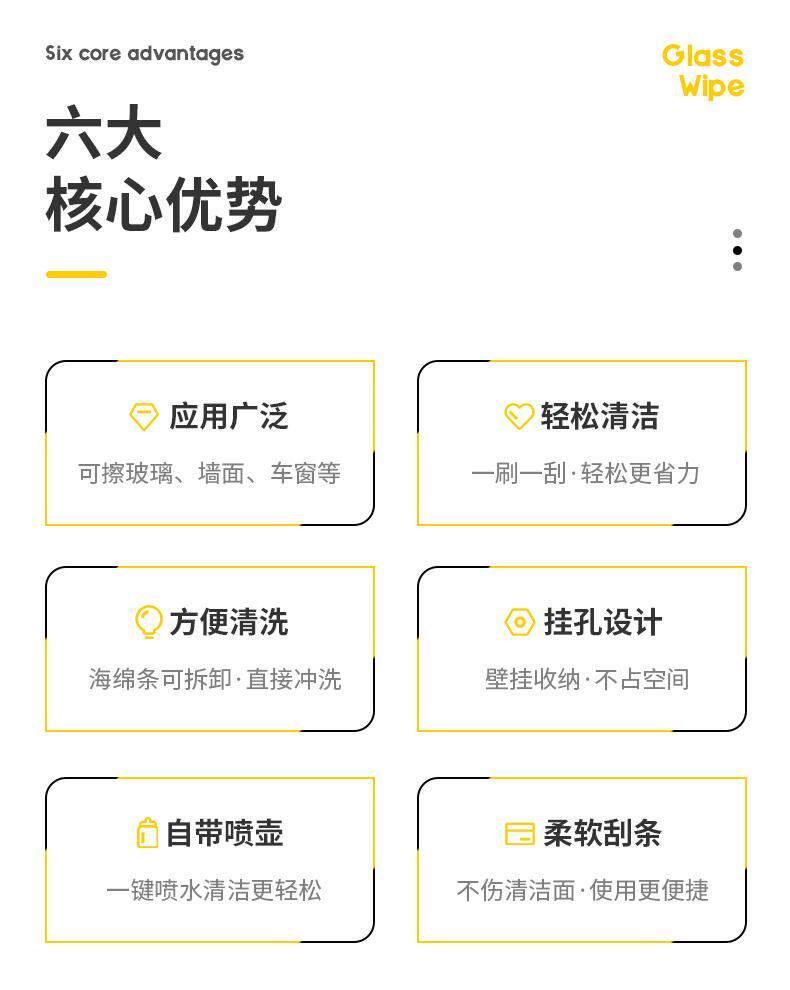 Six core advantages

Glass
Wipe

六大
核心优势

应用广泛
可擦玻璃、墙面、车窗等

轻松清洁
一刷一刮·轻松更省力

方便清洗
海绵条可拆卸·直接冲洗

挂孔设计
壁挂收纳·不占空间

自带喷壶
一键喷水清洁更轻松

柔软刮条
不伤清洁面·使用更便捷