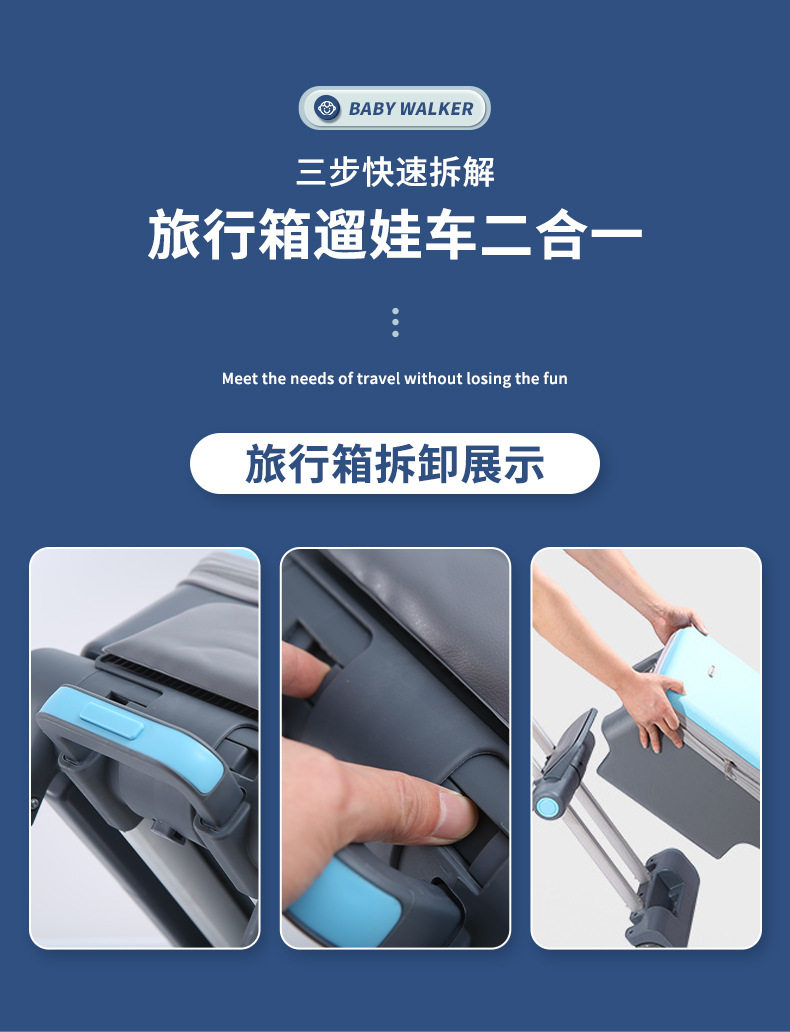 BABY WALKER

三步快速拆解

旅行箱遛娃车二合一

Meet the needs of travel without losing the fun

旅行箱拆卸展示