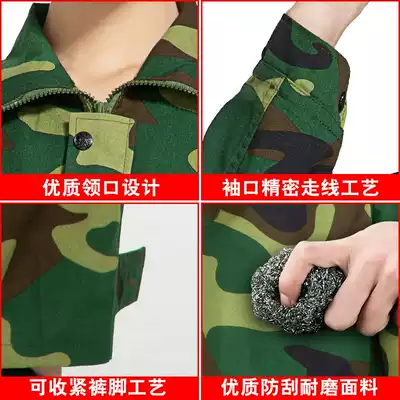 优质领口设计

袖口精密走线工艺

可收紧裤脚工艺

优质防刮耐磨面料