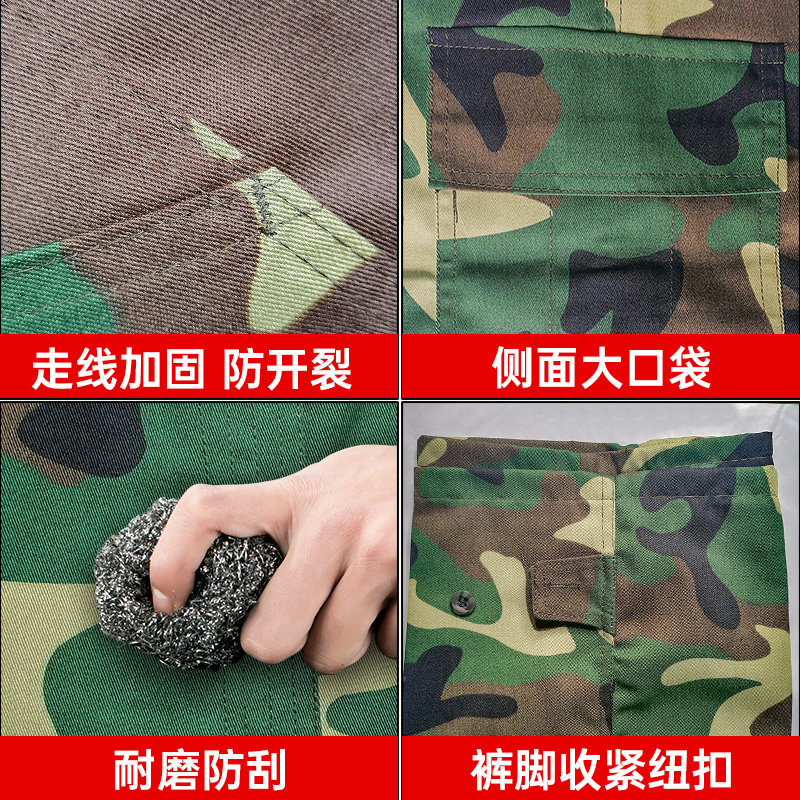 走线加固 防开裂

侧面大口袋

耐磨防刮

裤脚收紧纽扣