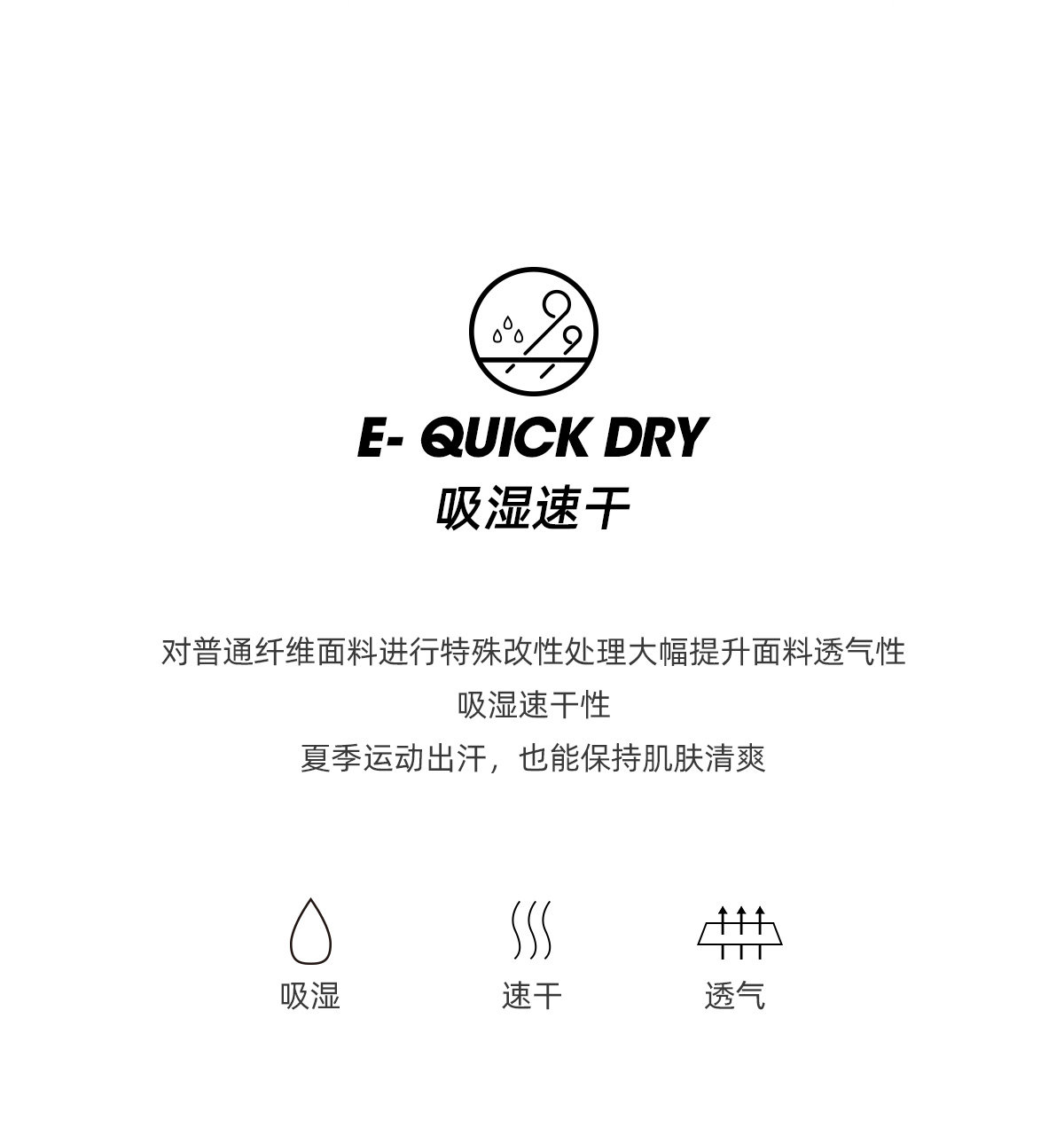 E- QUICK DRY
吸湿速干

对普通纤维面料进行特殊改性处理大幅提升面料透气性
吸湿速干性
夏季运动出汗，也能保持肌肤清爽

吸湿 速干 透气