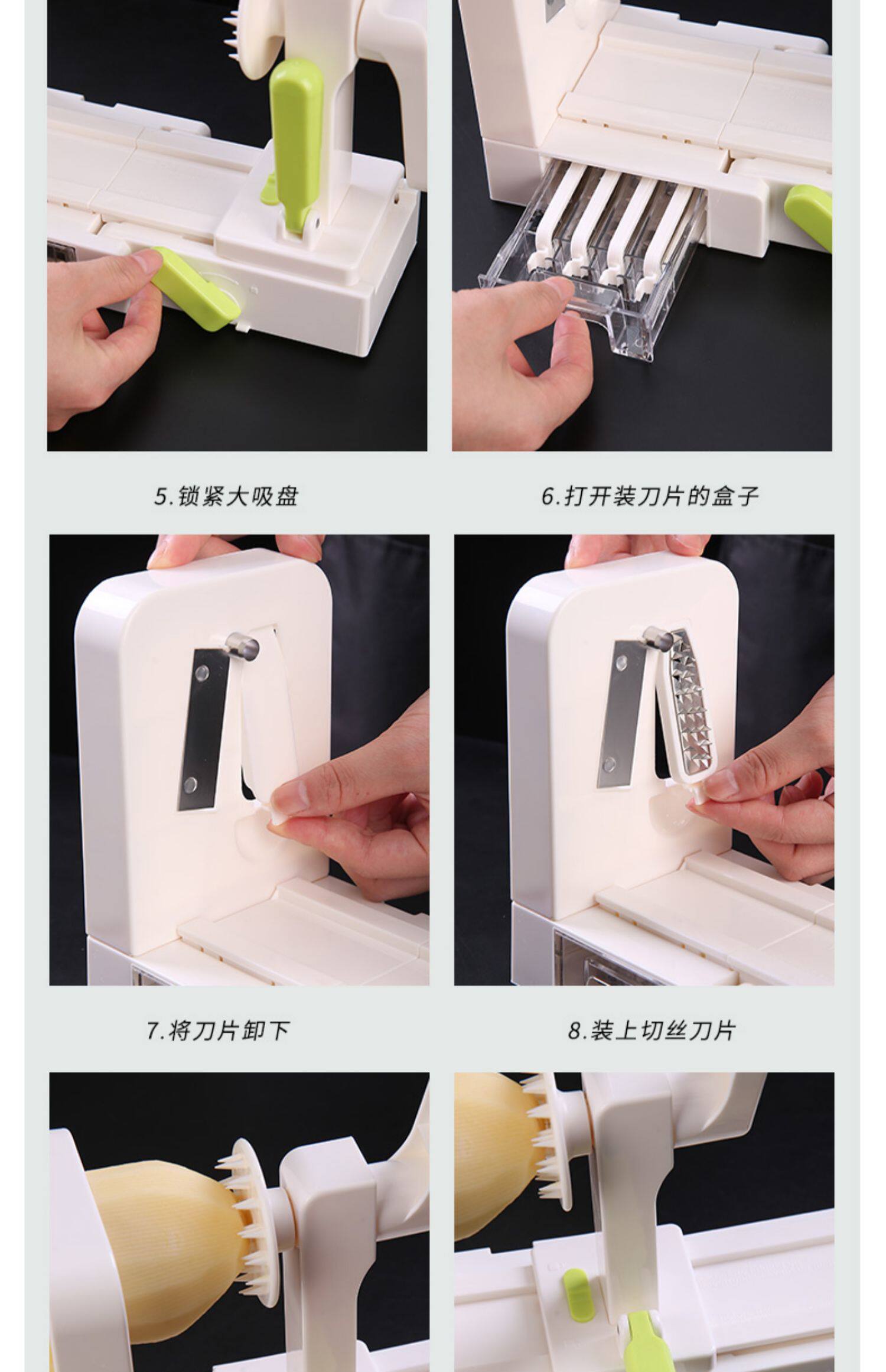 5.锁紧大吸盘

6.打开装刀片的盒子

7.将刀片卸下

8.装上切丝刀片