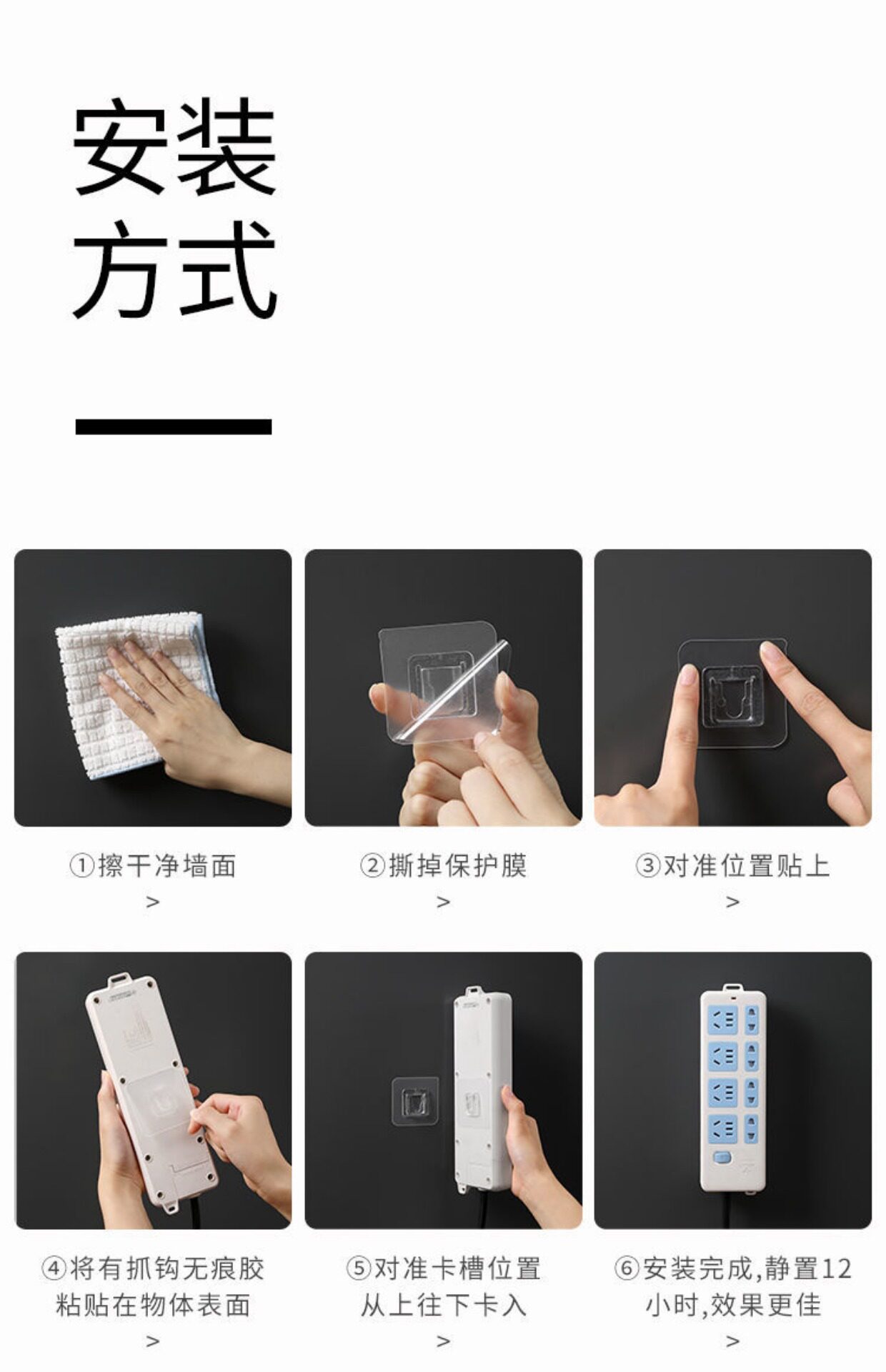 安装
方式

①擦干净墙面
>

②撕掉保护膜
>

③对准位置贴上
>

④将有抓钩无痕胶粘贴在物体表面
>

⑤对准卡槽位置从上往下卡入
>

⑥安装完成,静置12小时,效果更佳
>