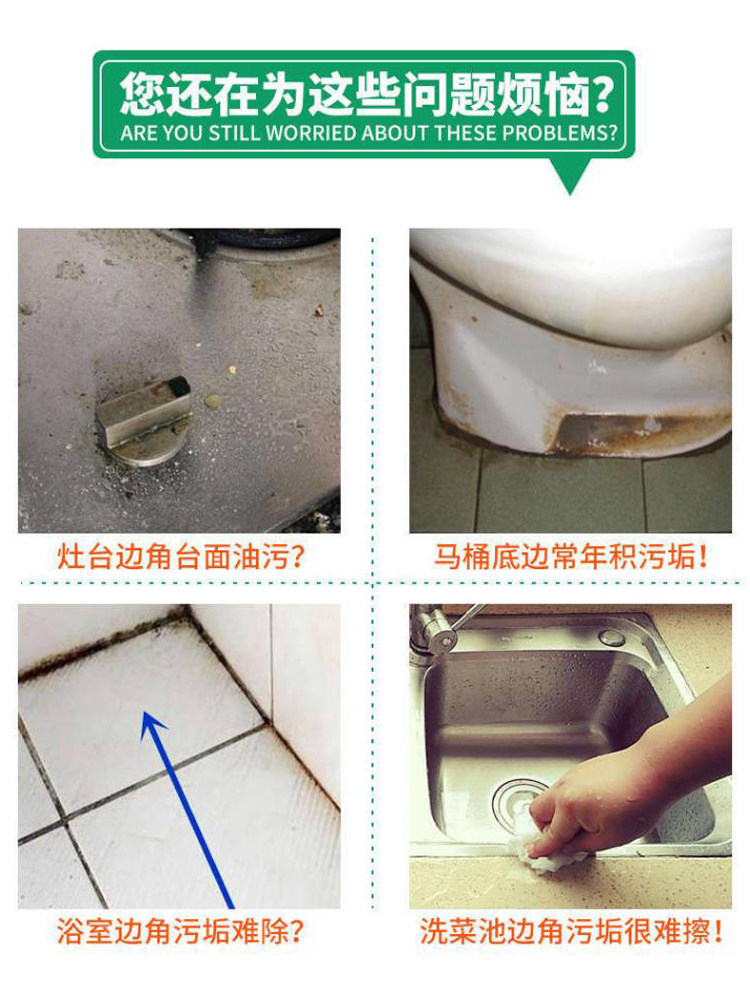 您还在为这些问题烦恼?
ARE YOU STILL WORRIED ABOUT THESE PROBLEMS?

灶台边角台面油污?

马桶底边常年积污垢!

浴室边角污垢难除?

洗菜池边角污垢很难擦!